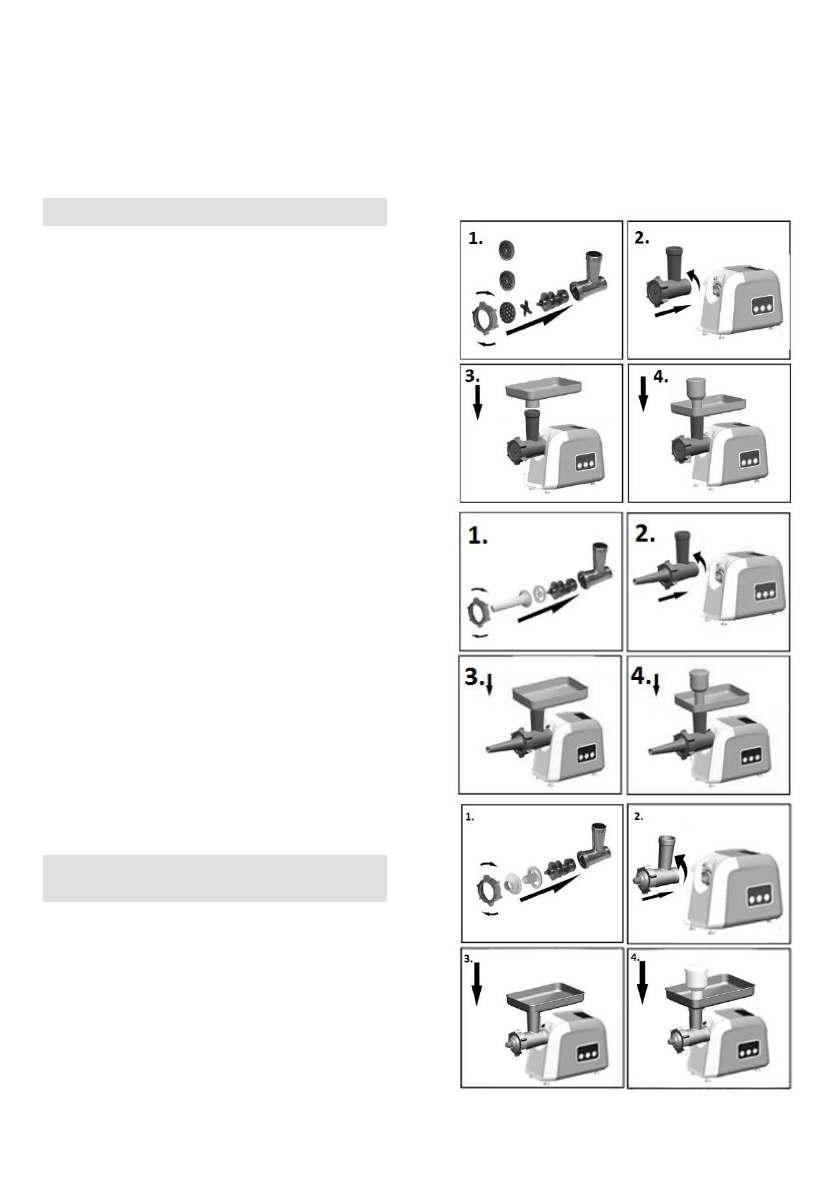 1.

2.

3.

4.

1.

2.

3.

4.

1.

2.

3.

4.