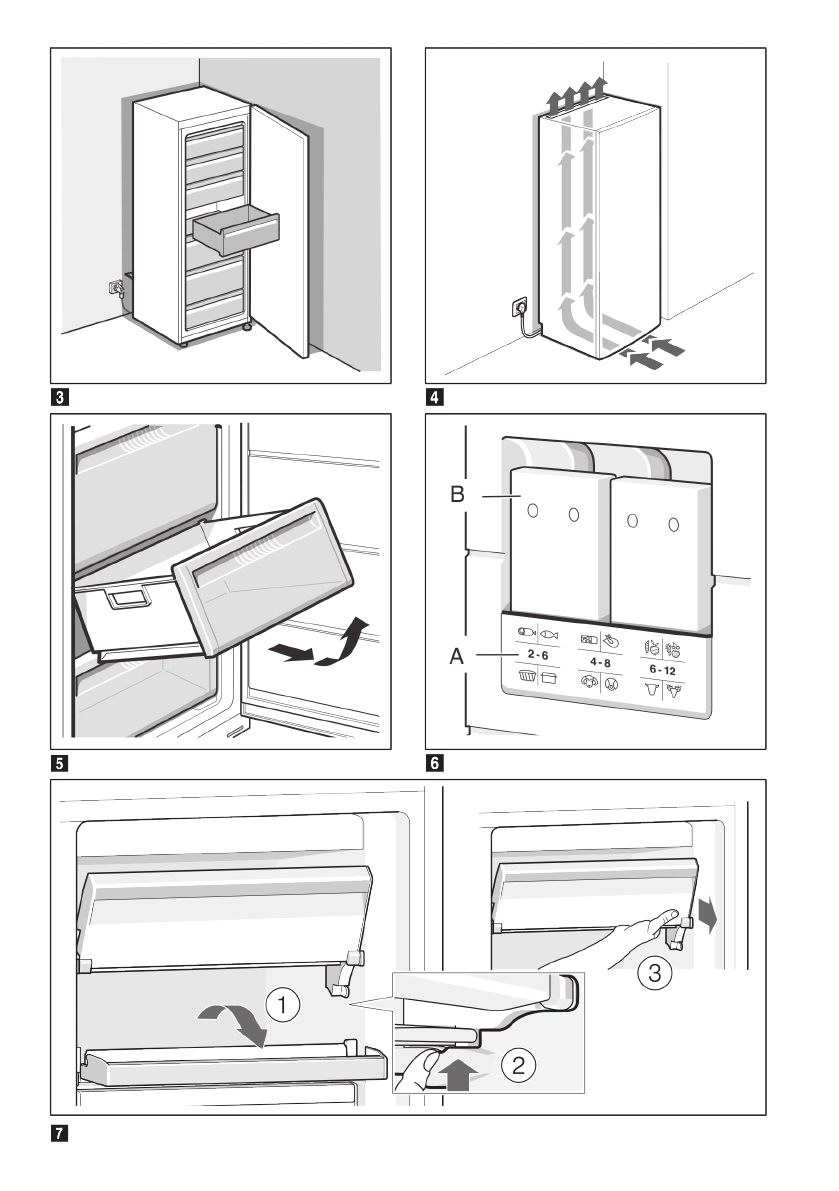 3

4

5

B

A

2 - 6

4 - 8

6 - 12

6

1

2

3

7