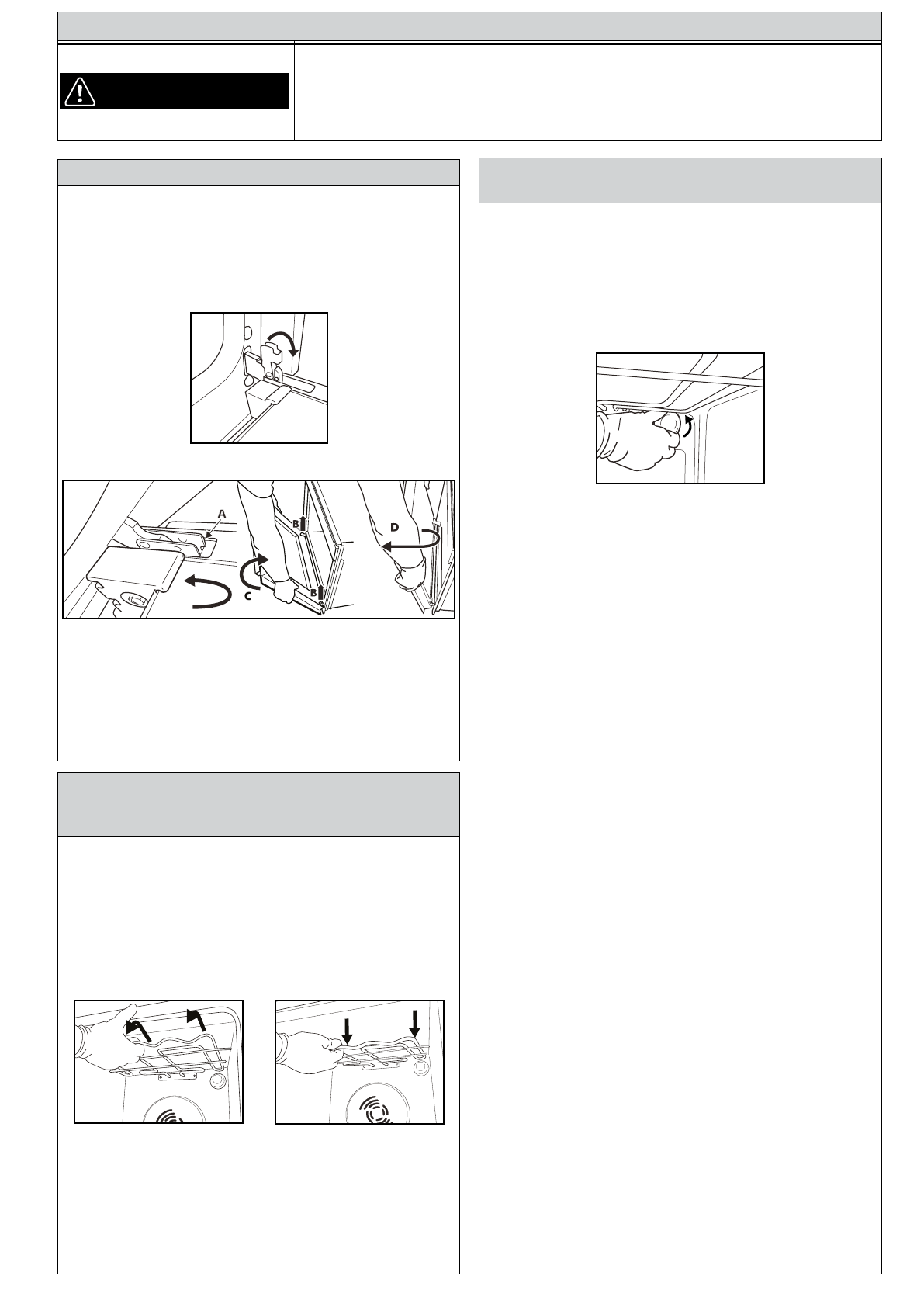 A

B

B

C

D