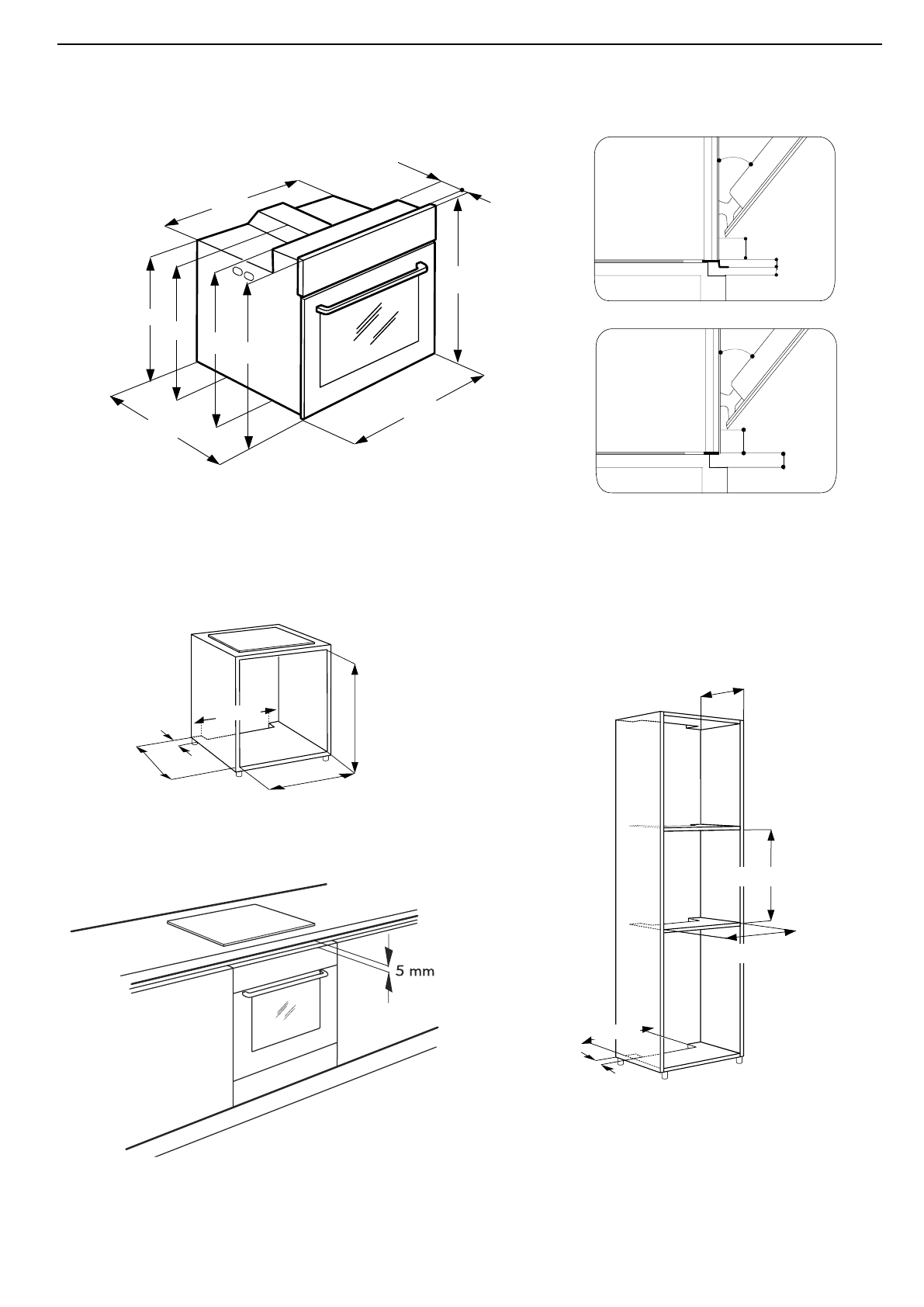 5 mm