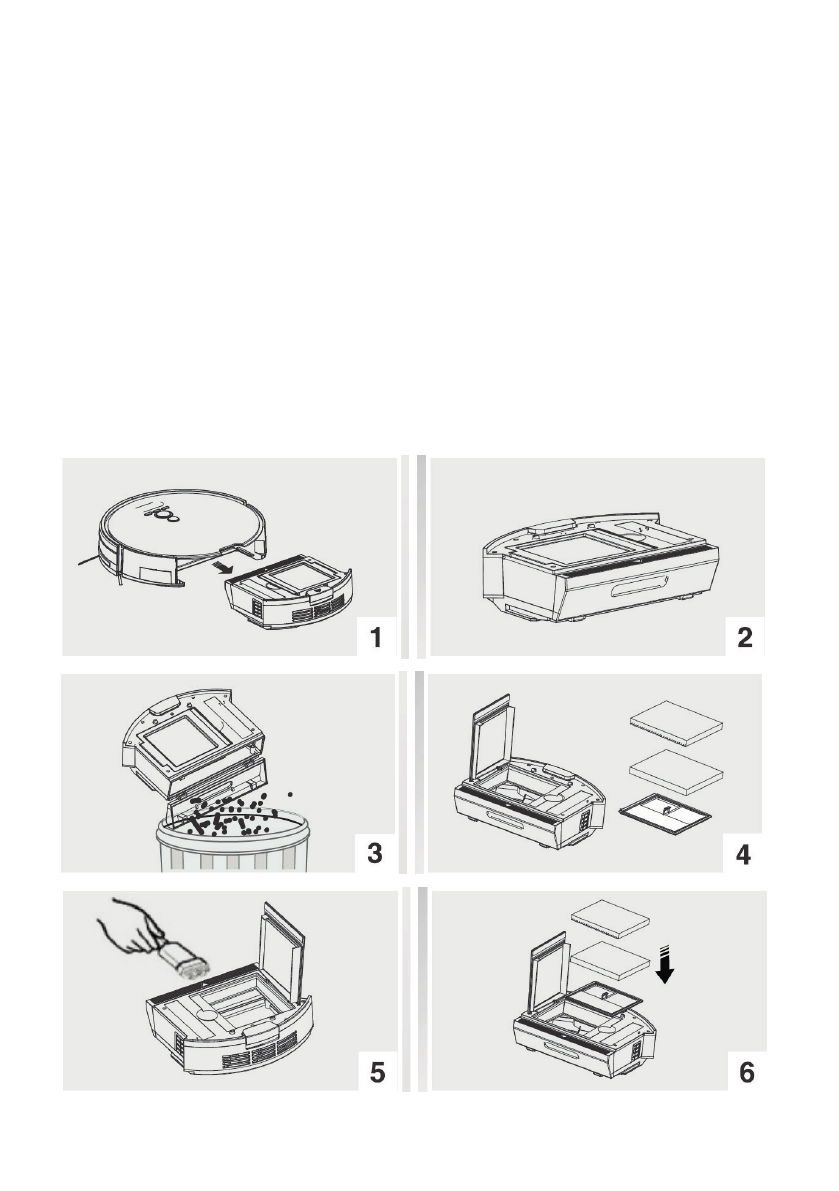 1

2

3

4

5

6