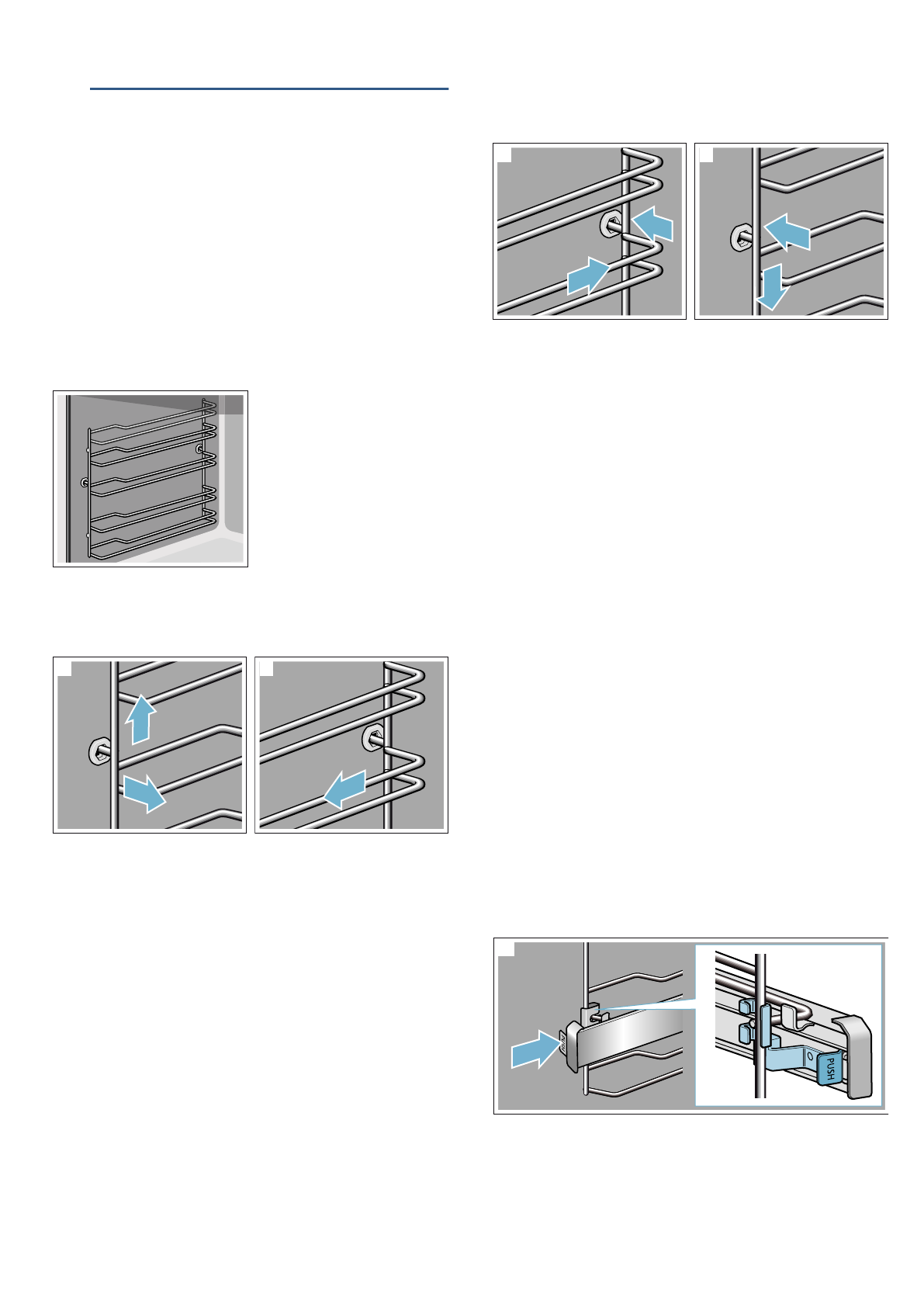 PUSH