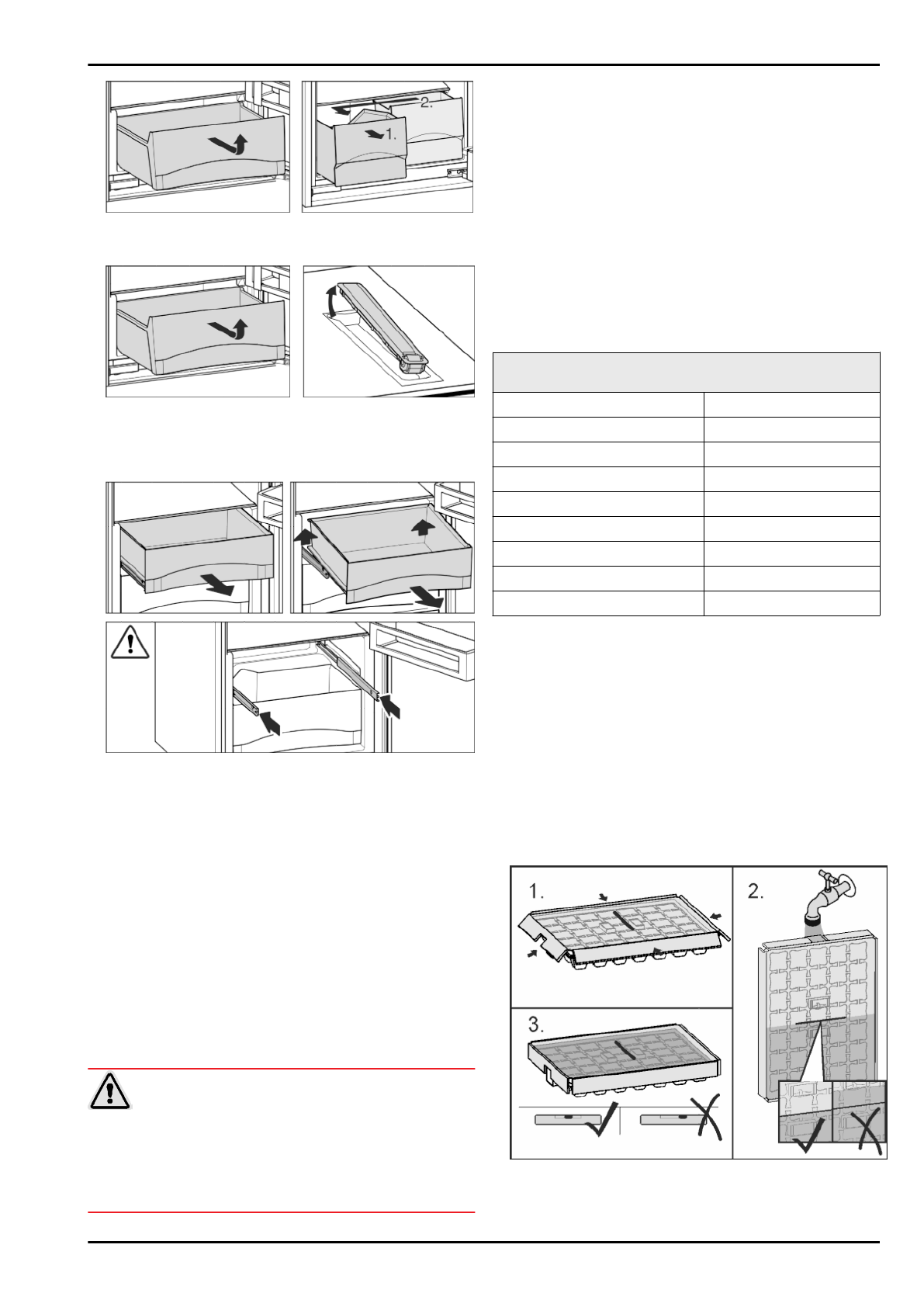 2.

1.

1.

2.

3.