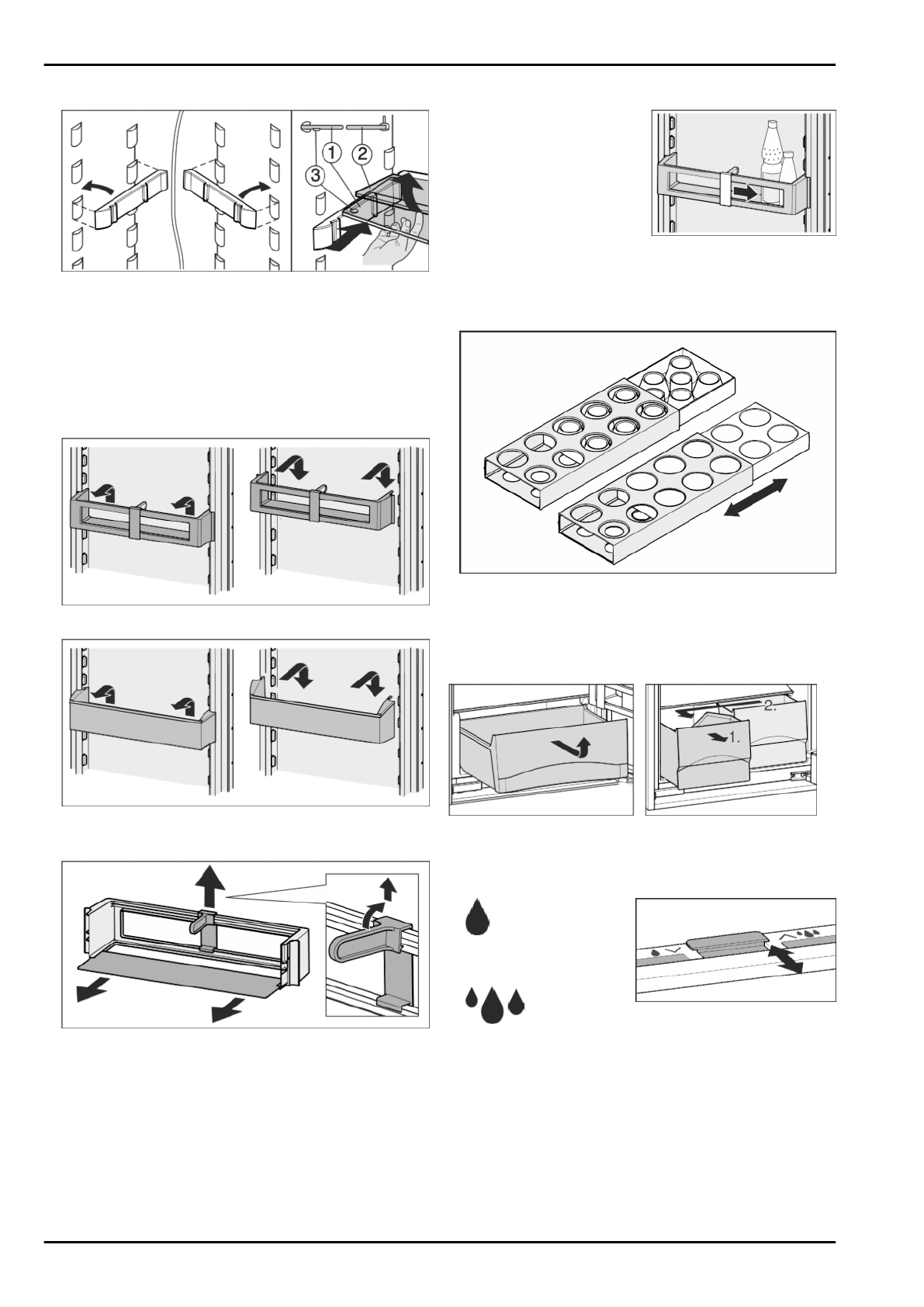 1
2
3

2.
1.