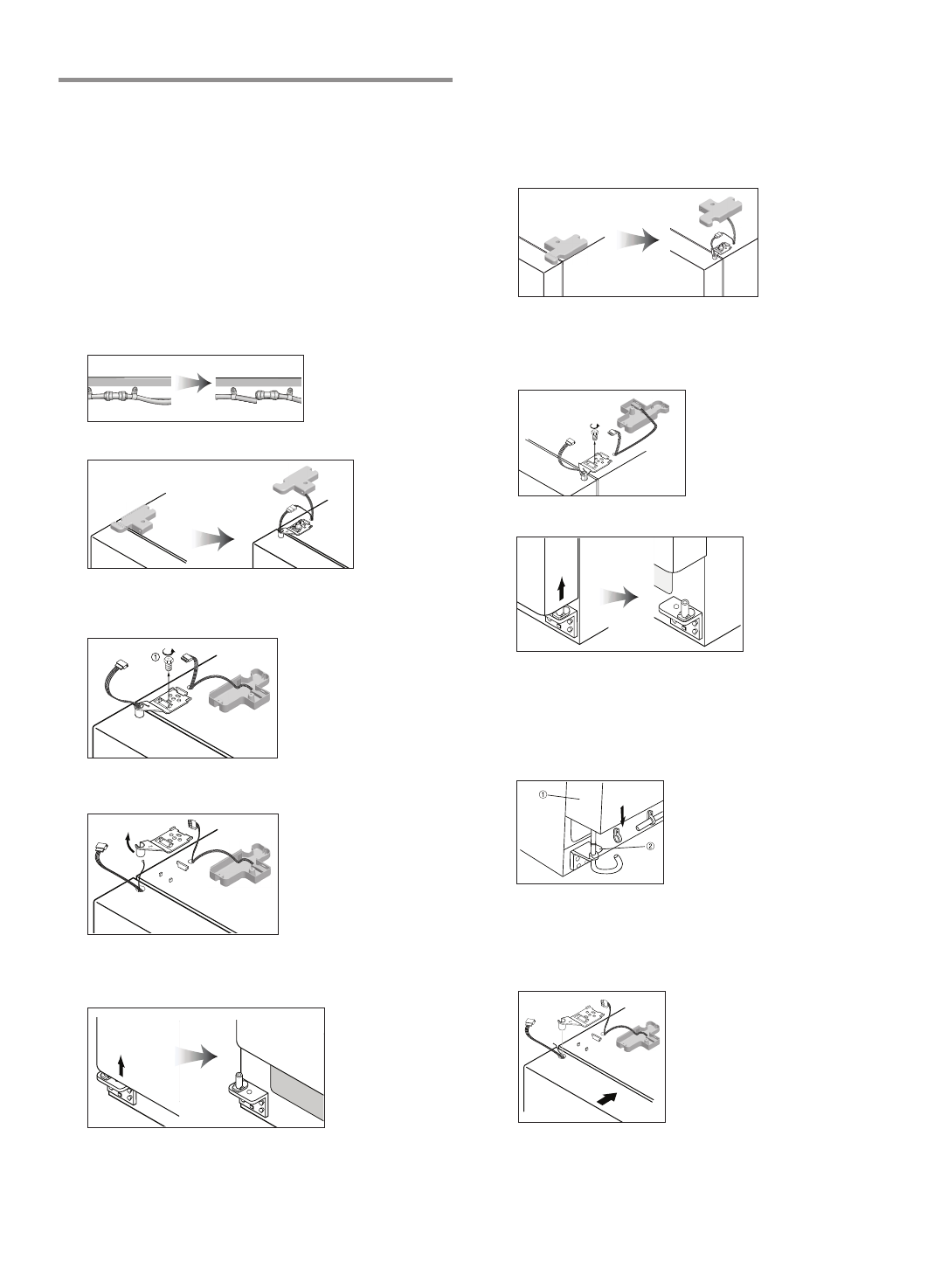 ①

①

②