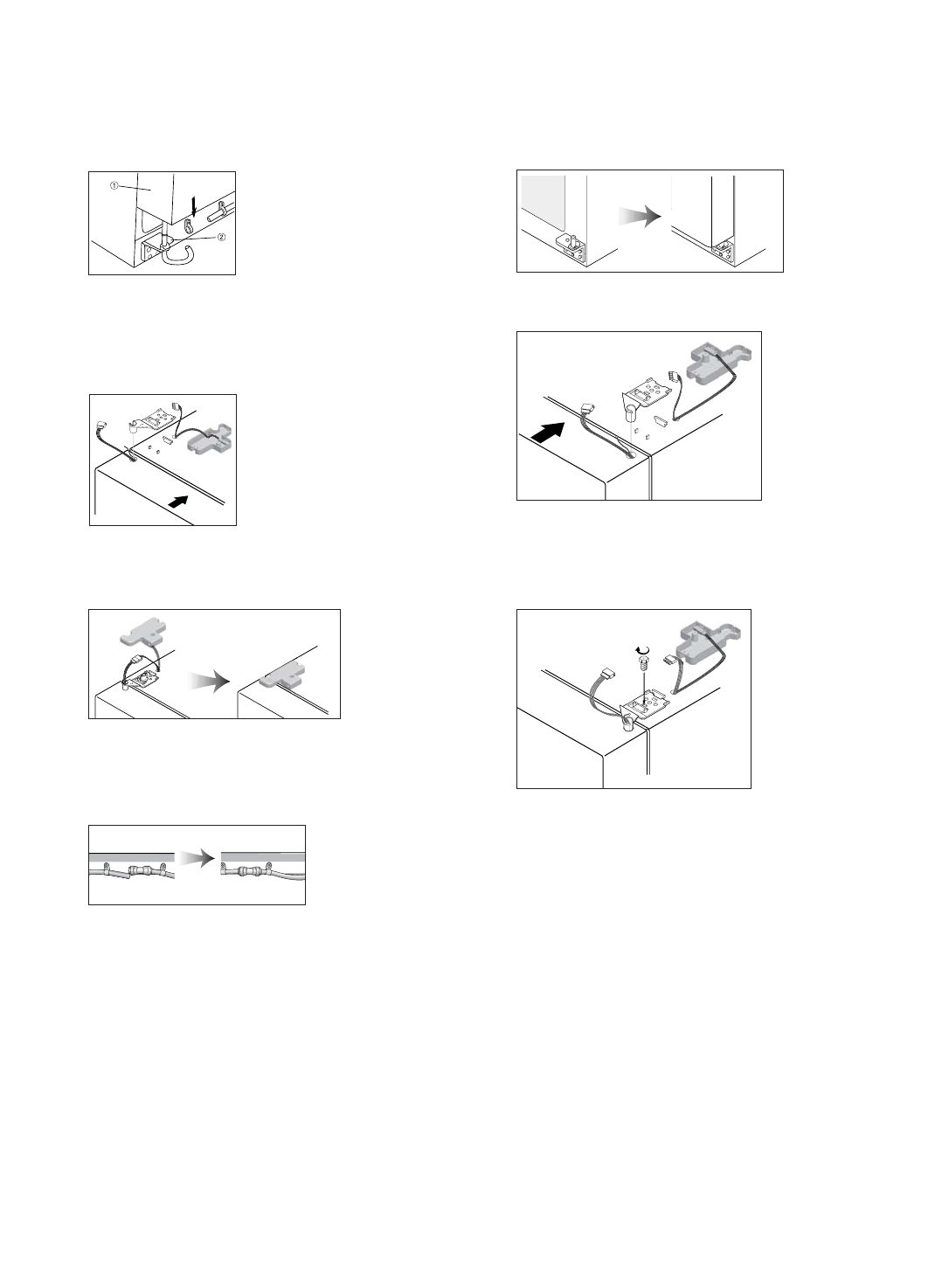 ①
②