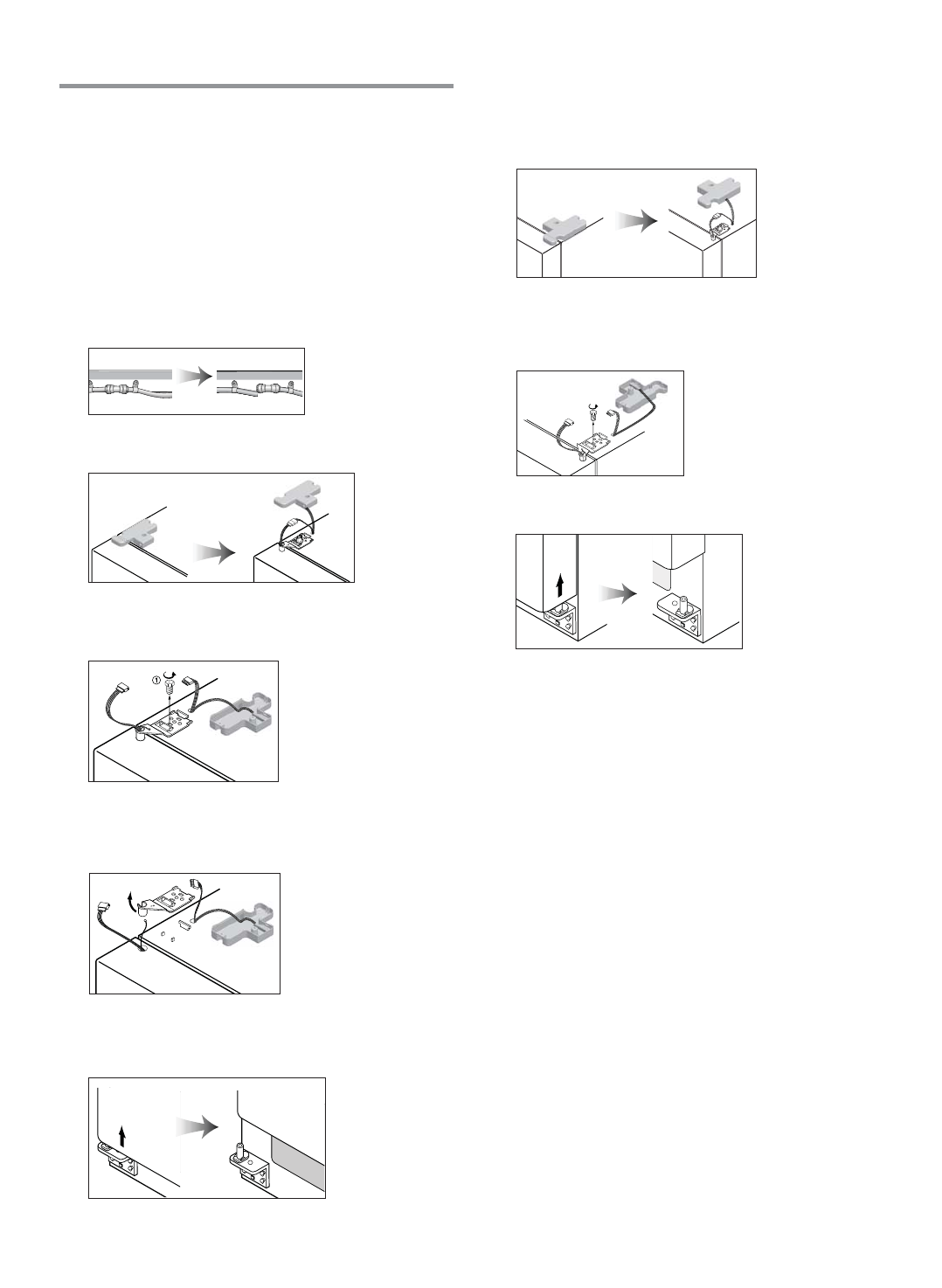 ①