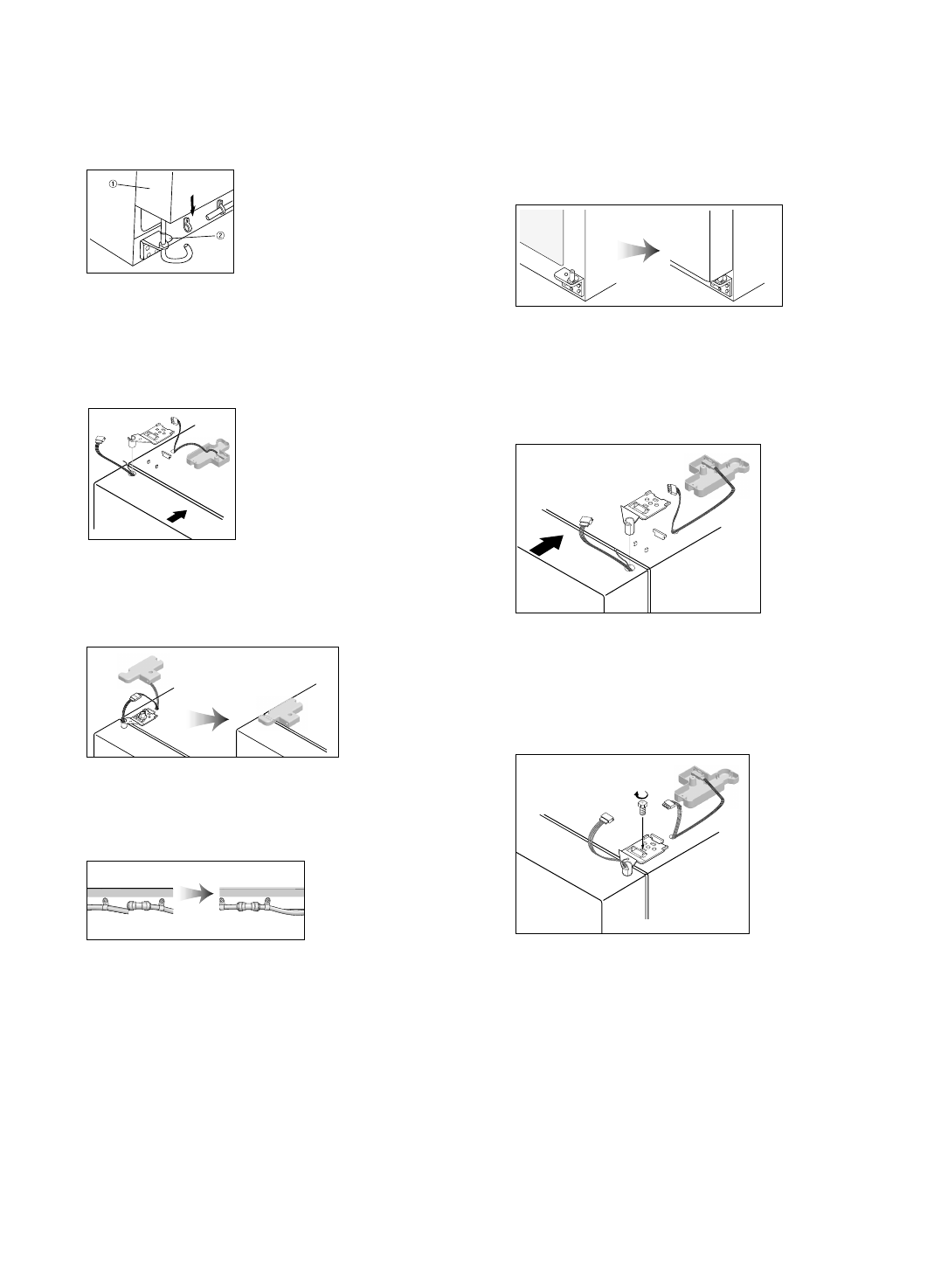 ①

②