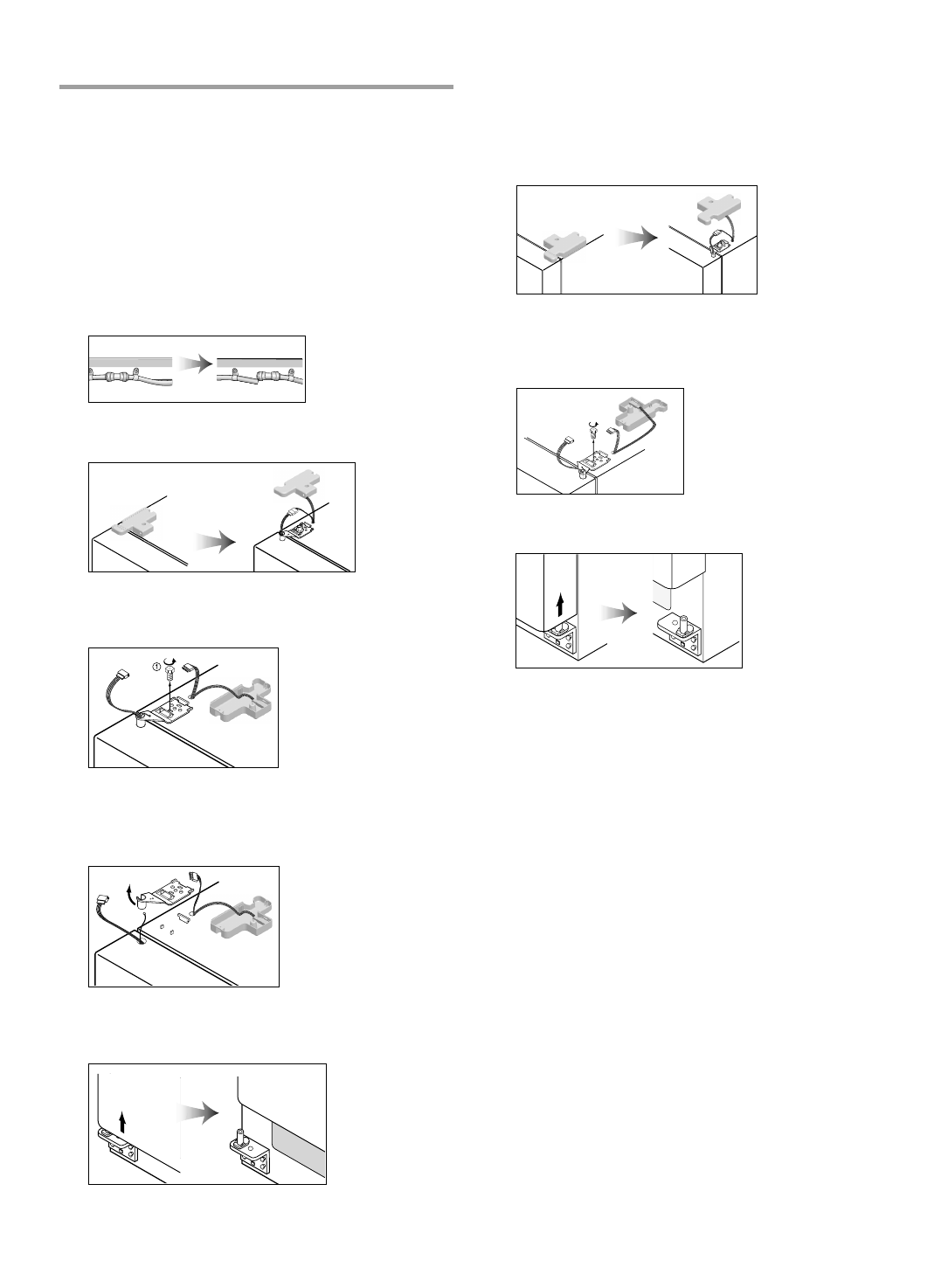 ①