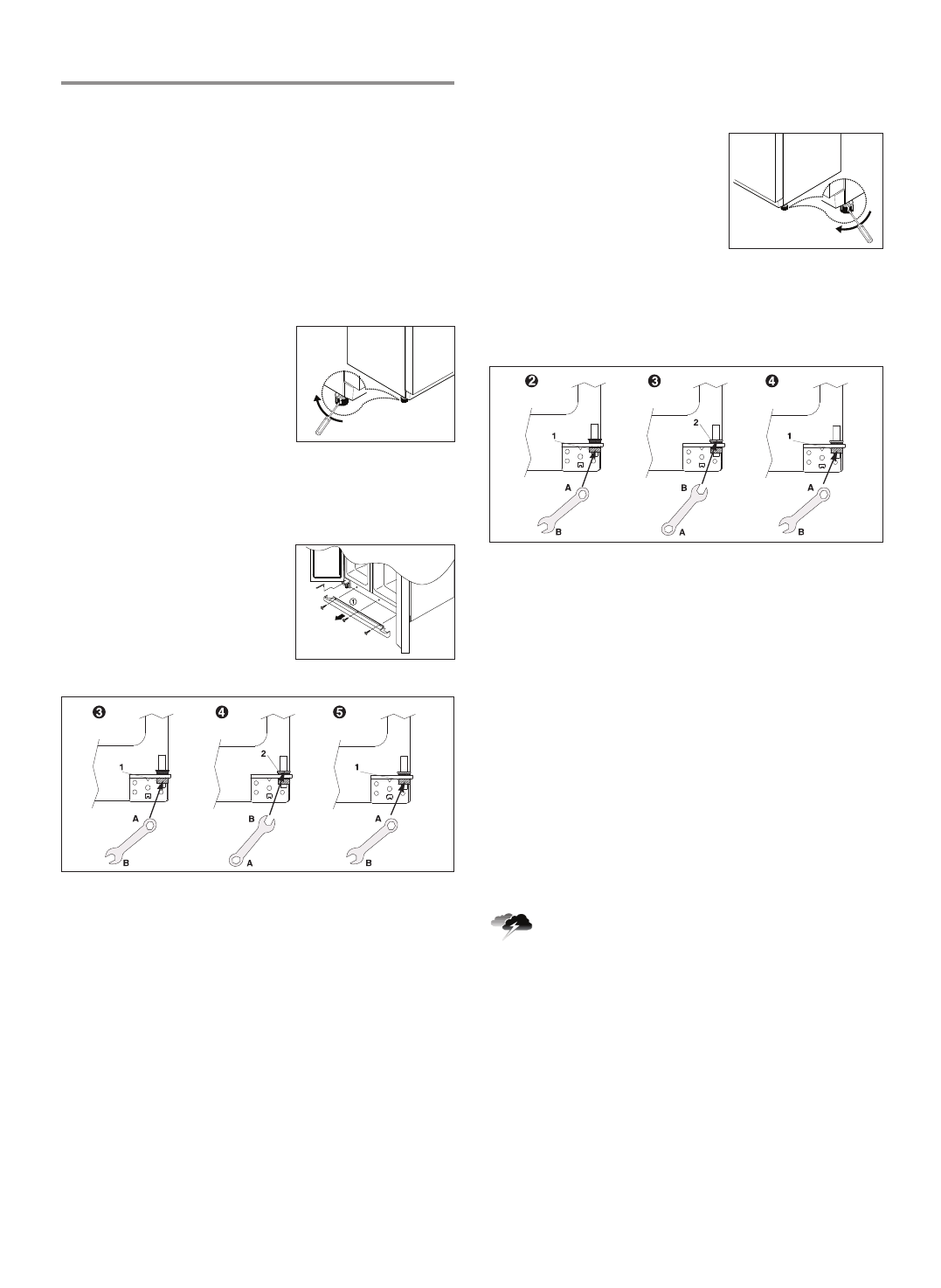 ①

❸

1

A

B

❹

2

B

A

❺

1

A

B

❷

1

A

B

❸

2

B

A

❹

1

A

B