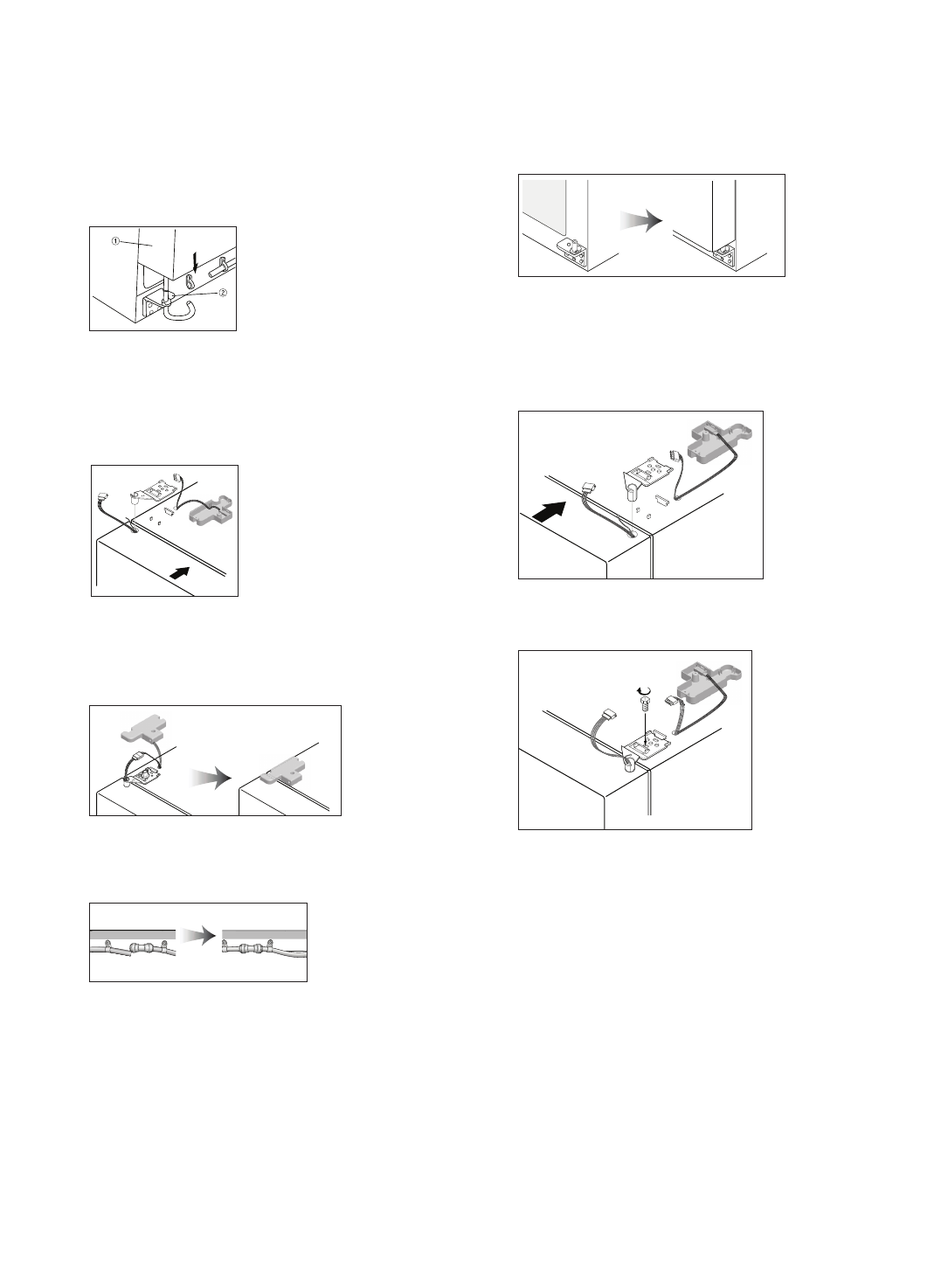 ①

②