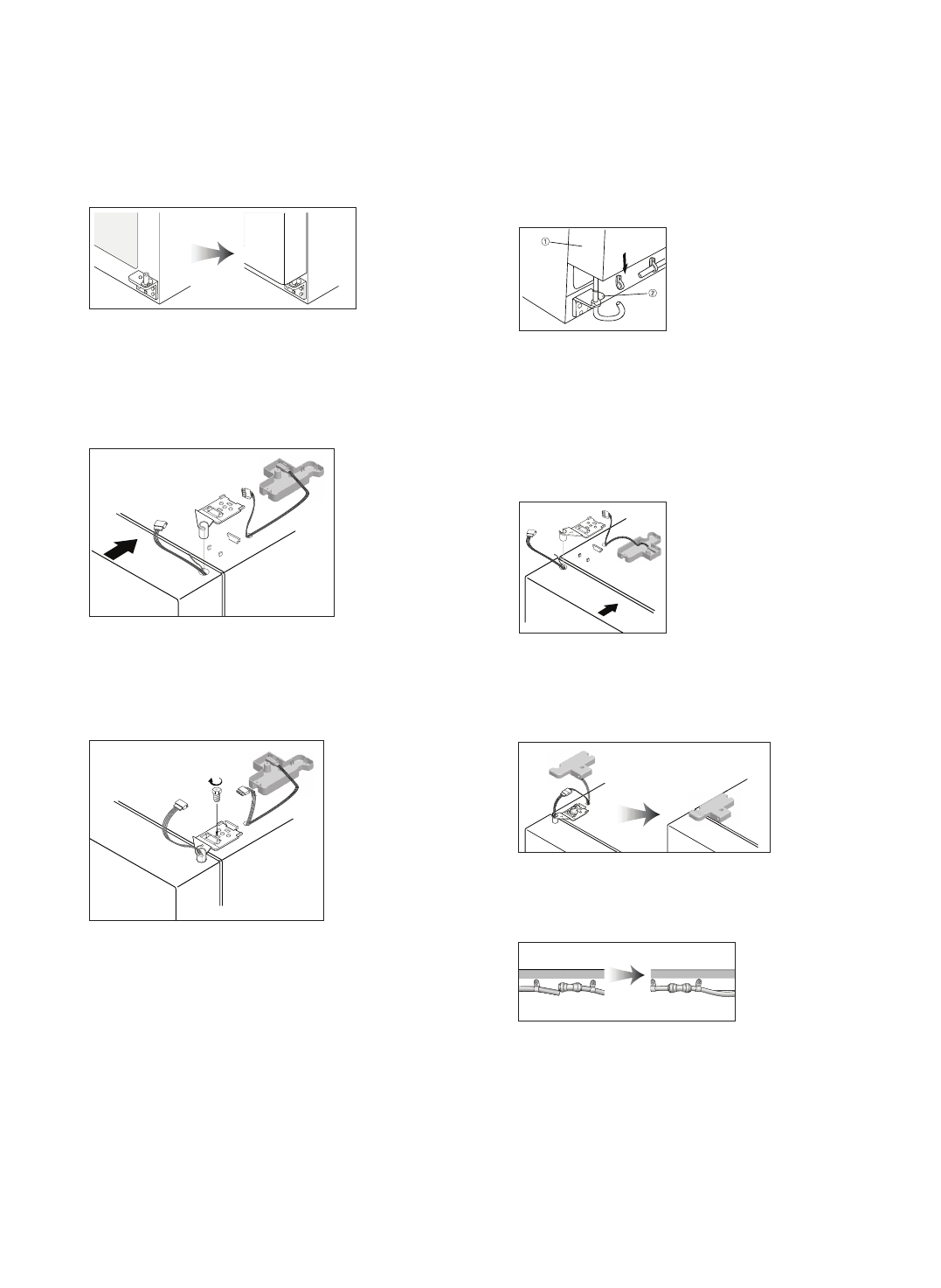 ①
②