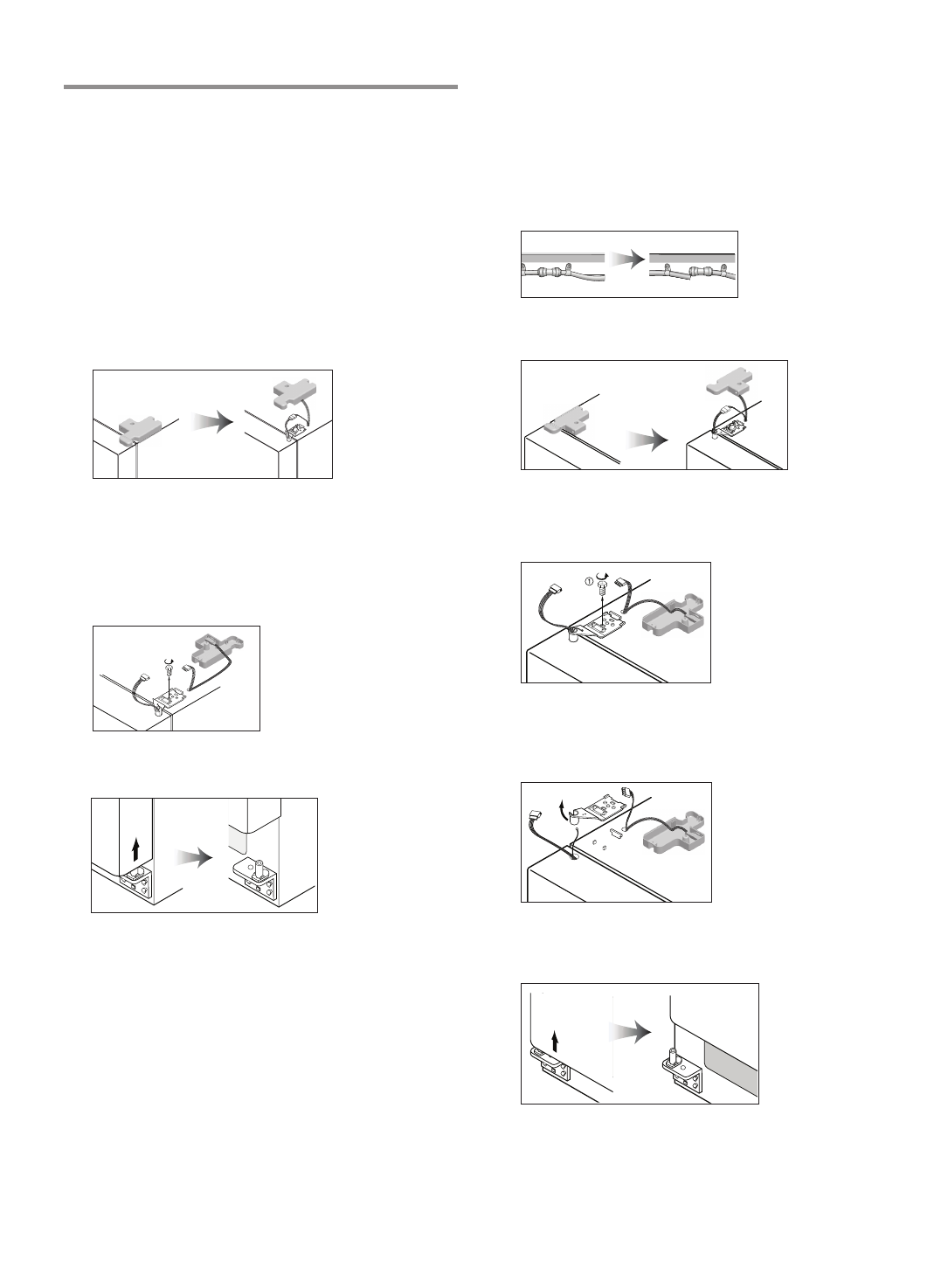 ①