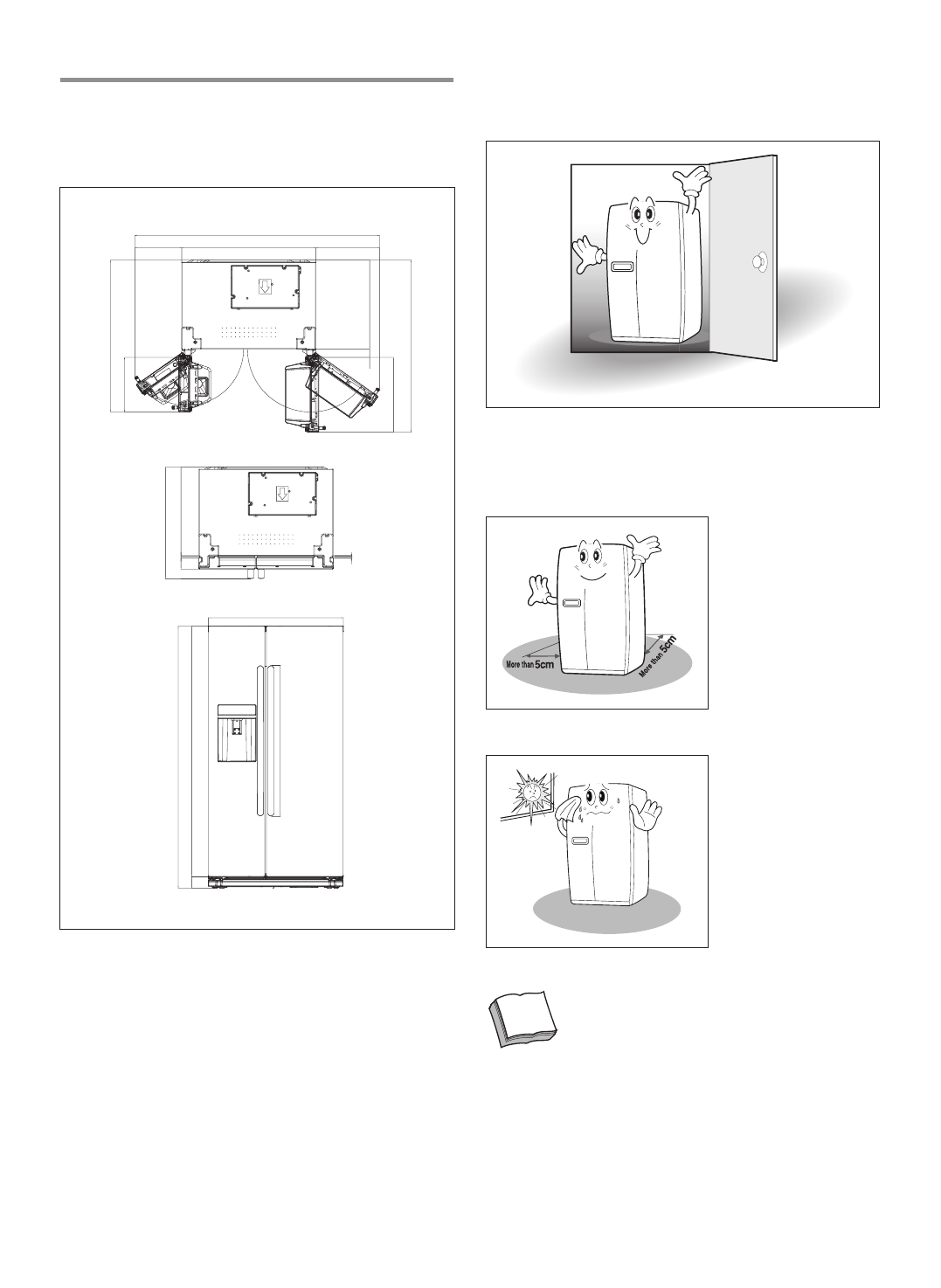 More than 5cm

More than 5cm