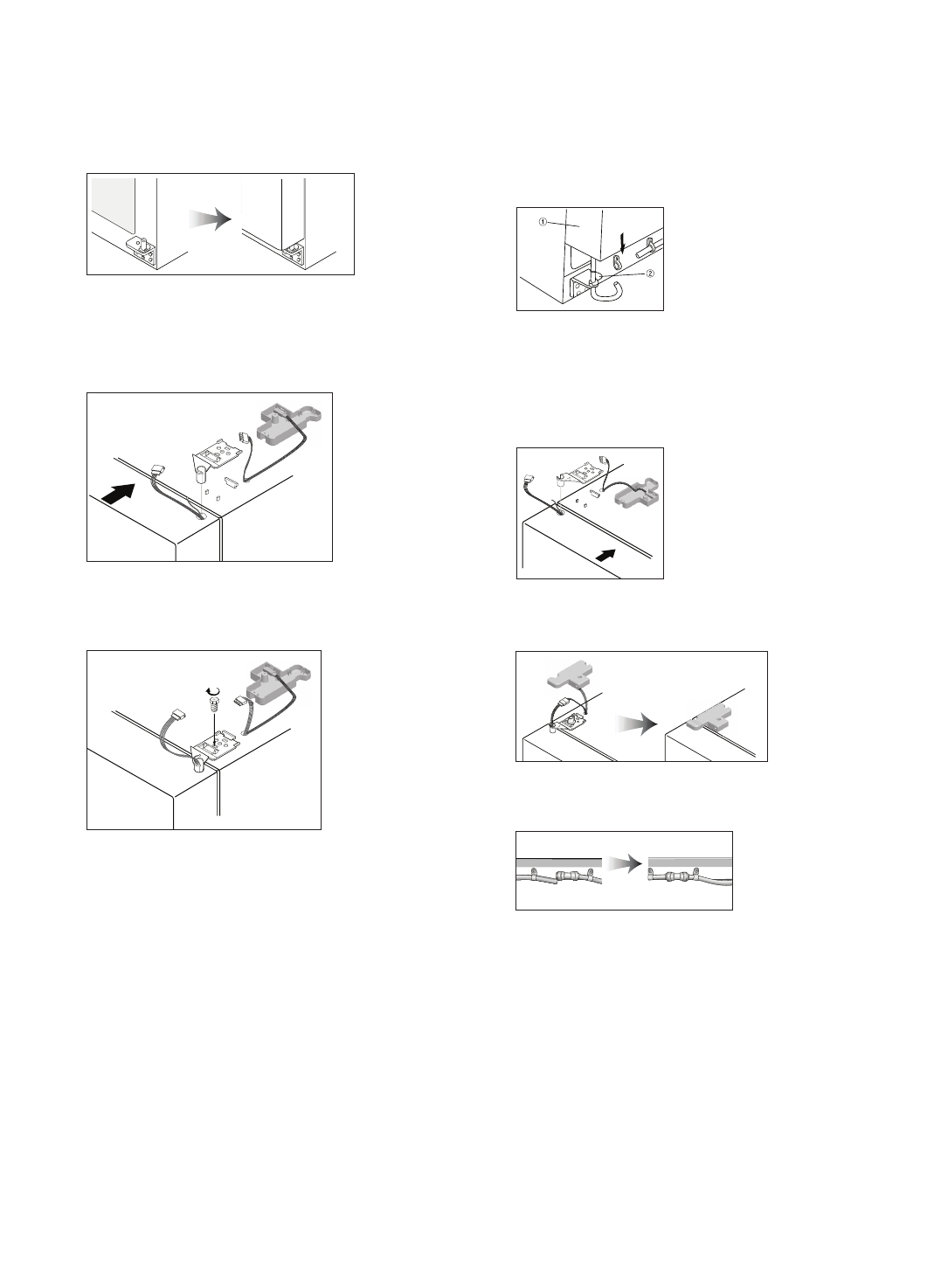 ①
②