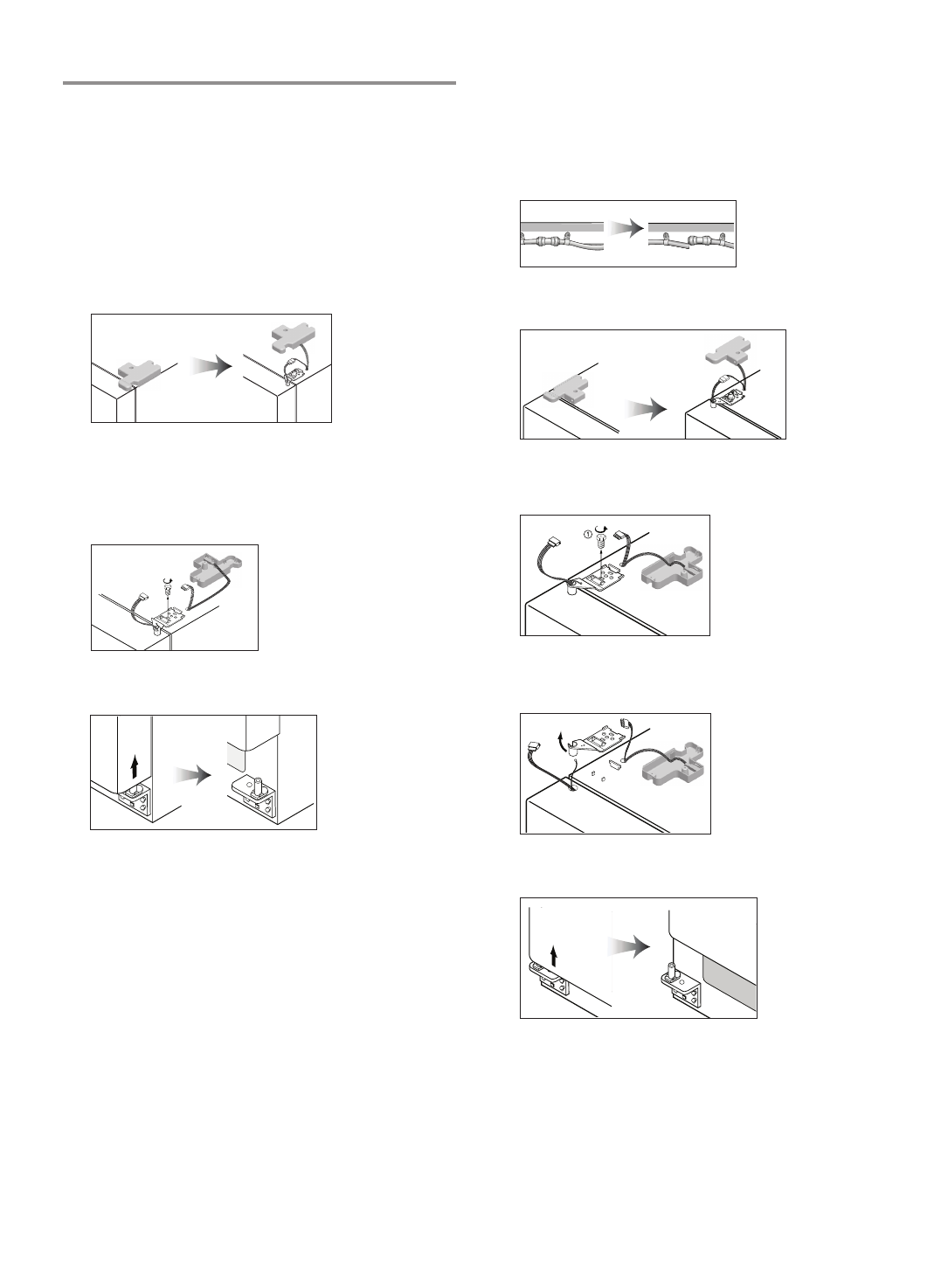 ①