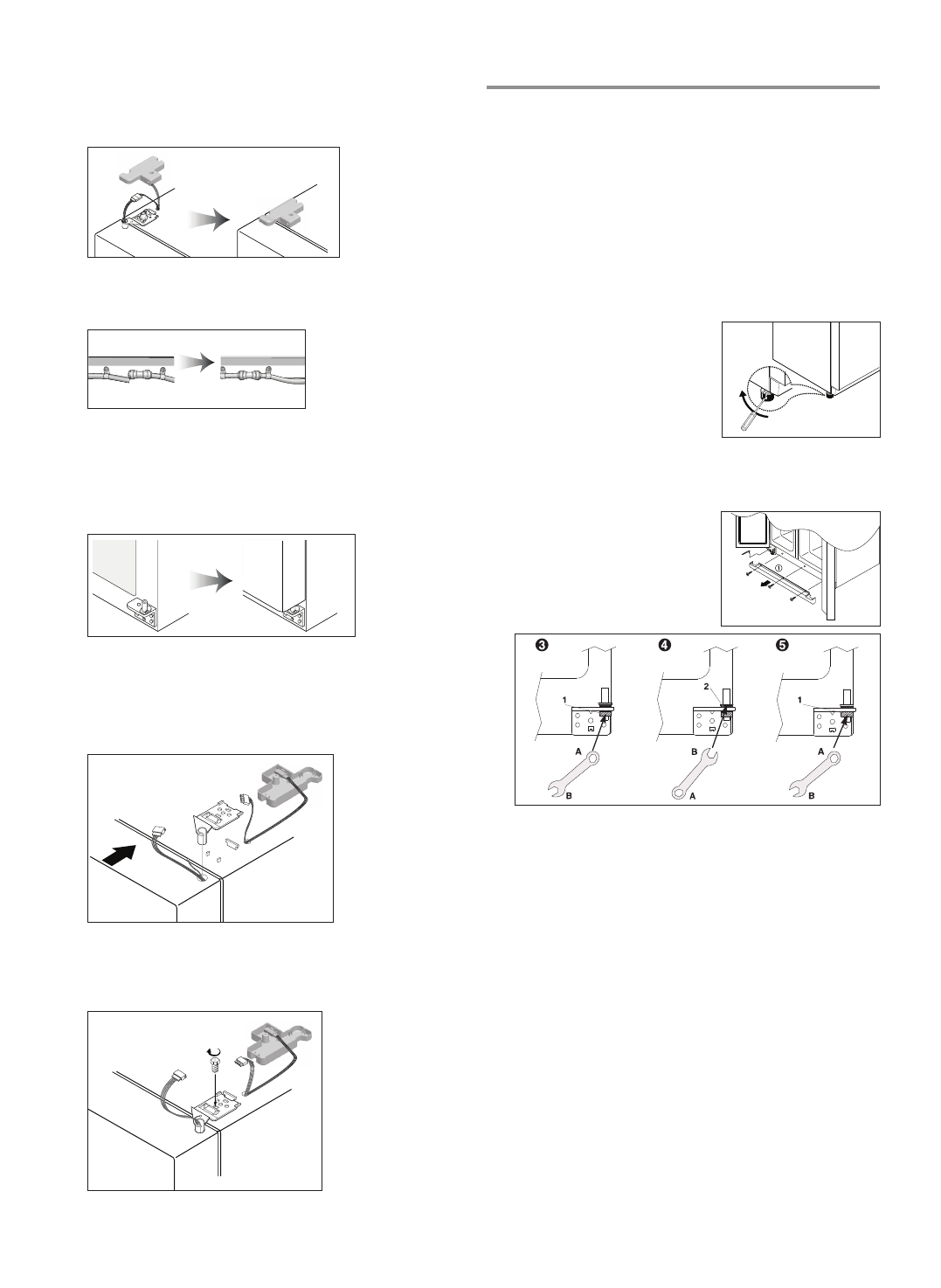 ①

❸

1

A

B

❹

2

B

A

❺

1

A

B