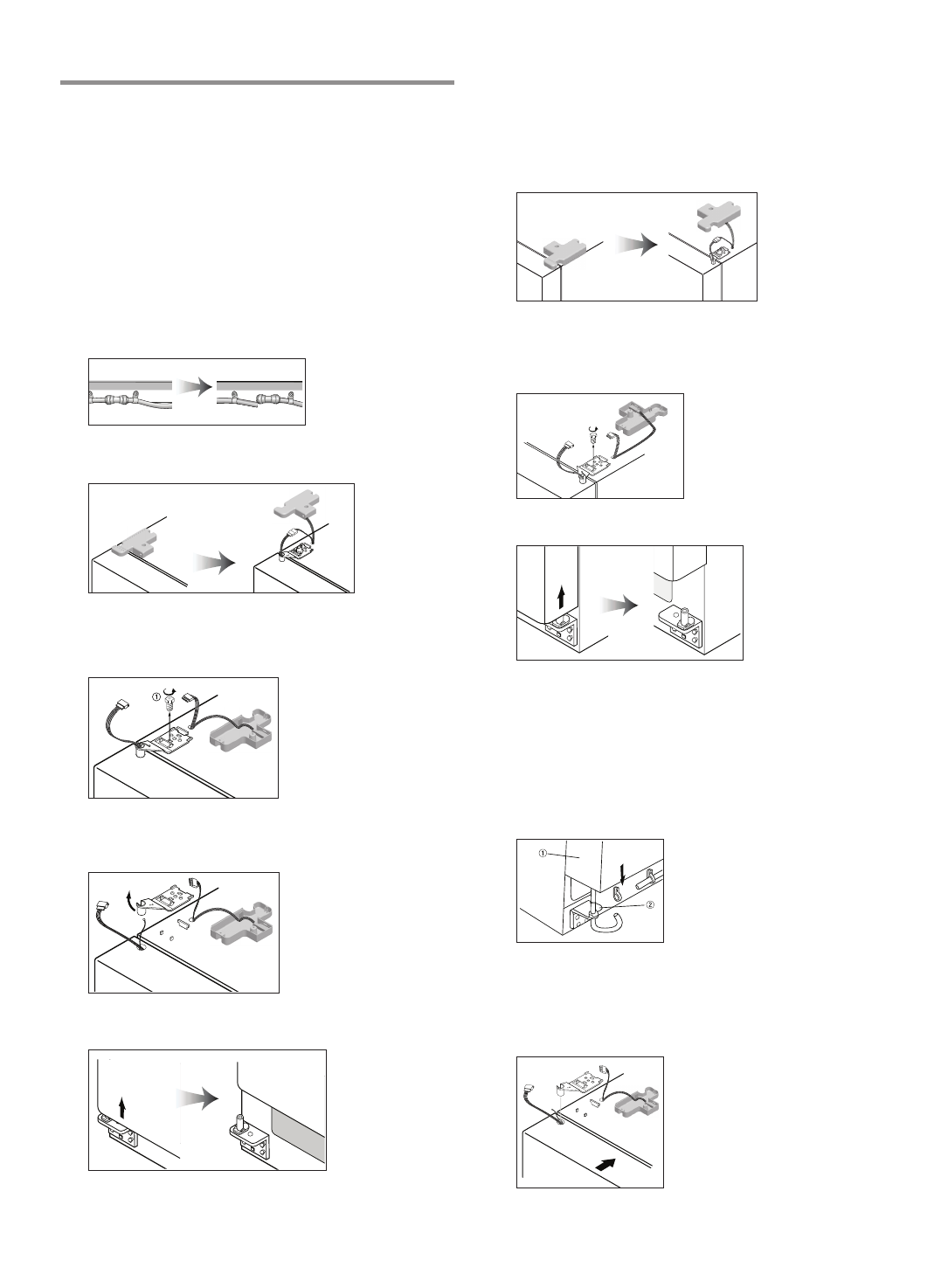 ①

①

②