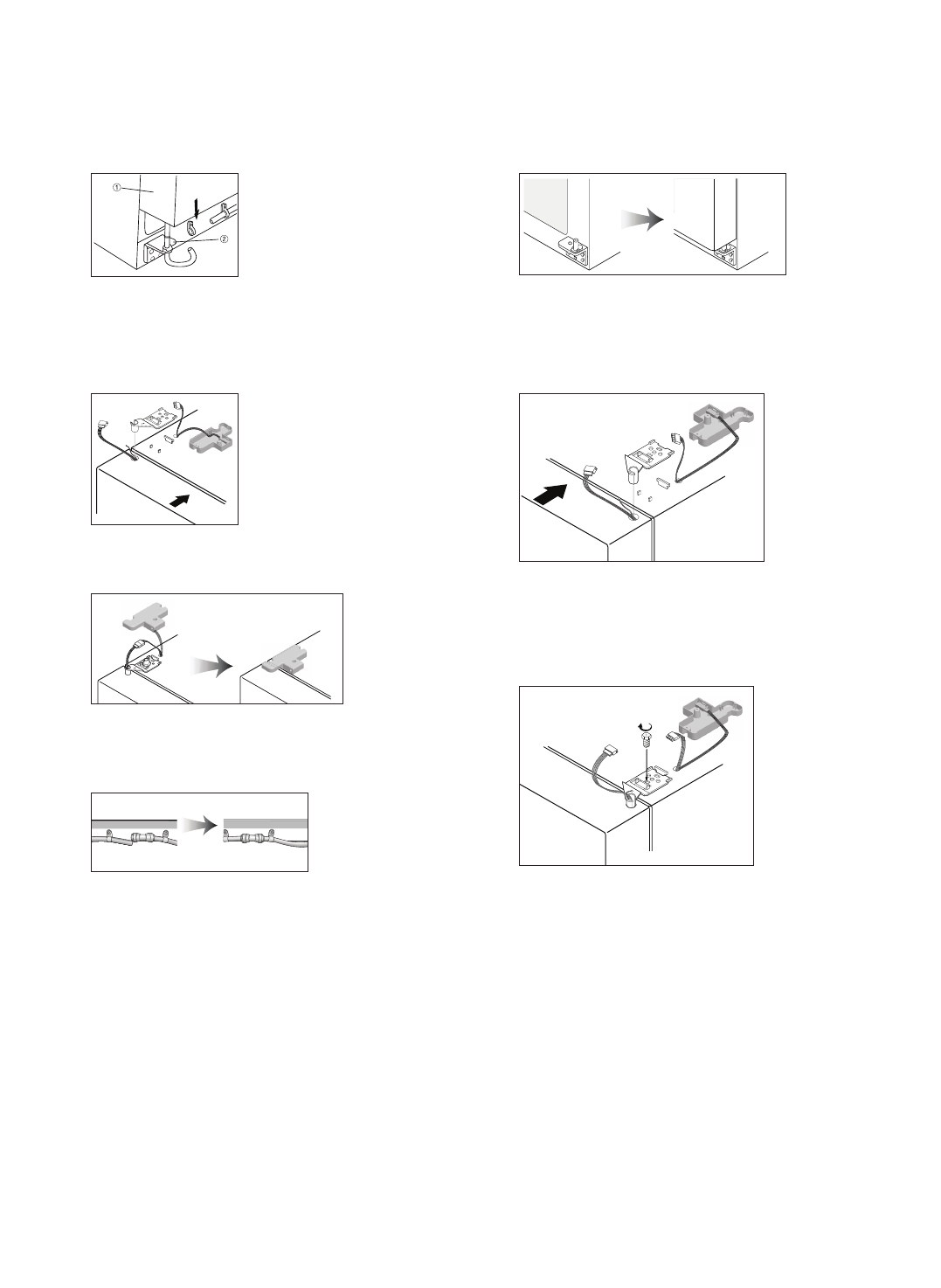 ①
②