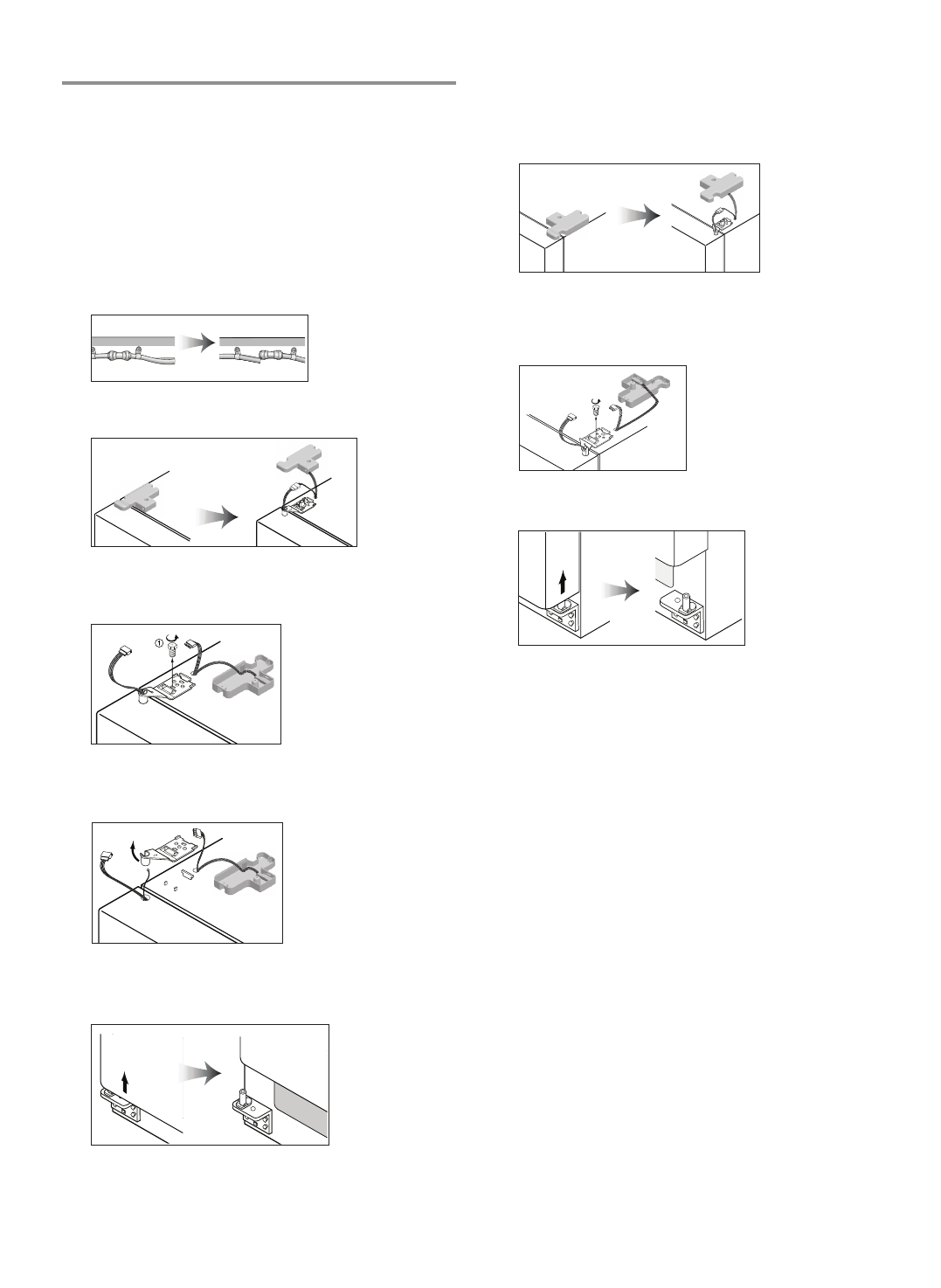 ①