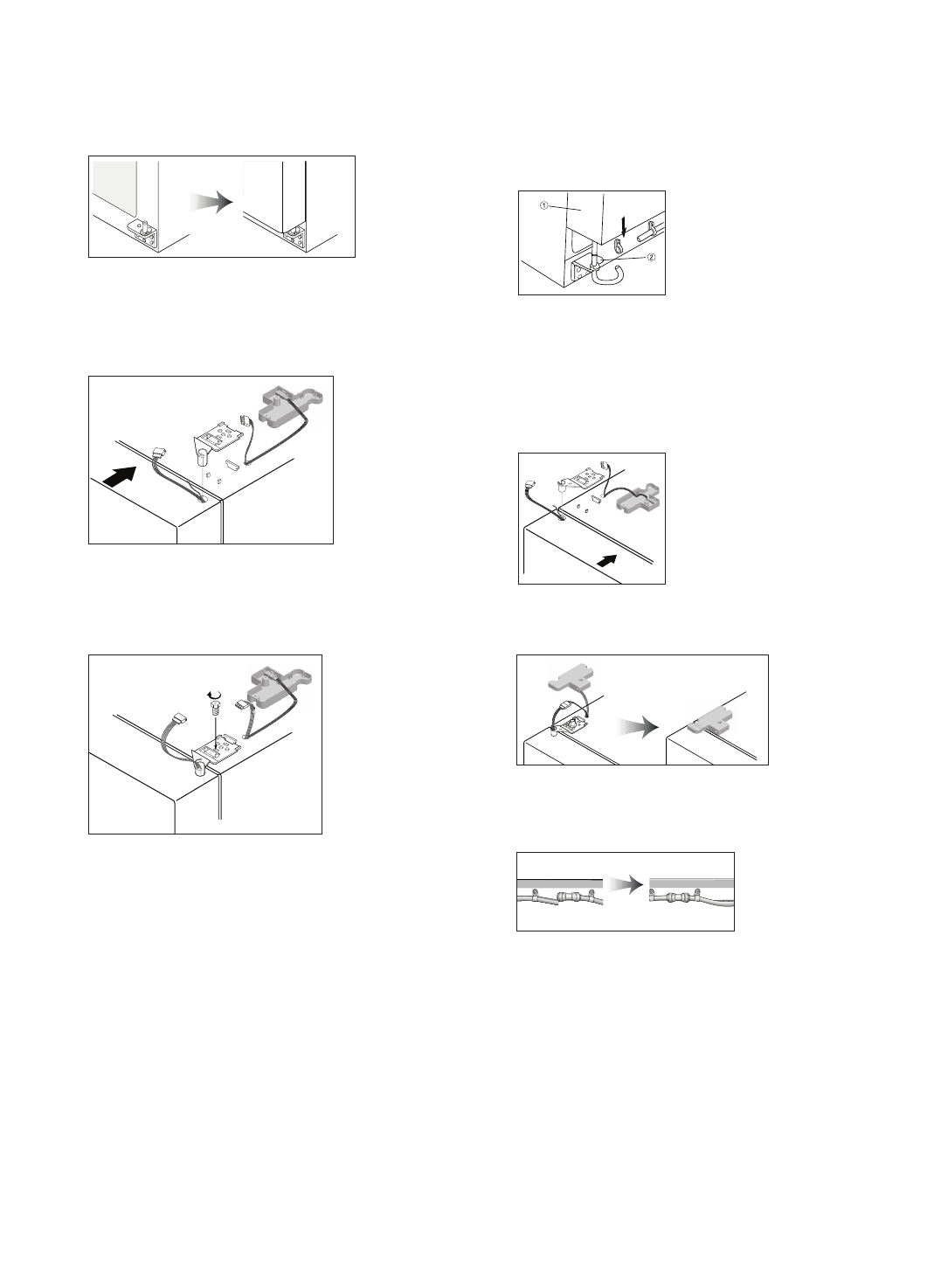 ①
②