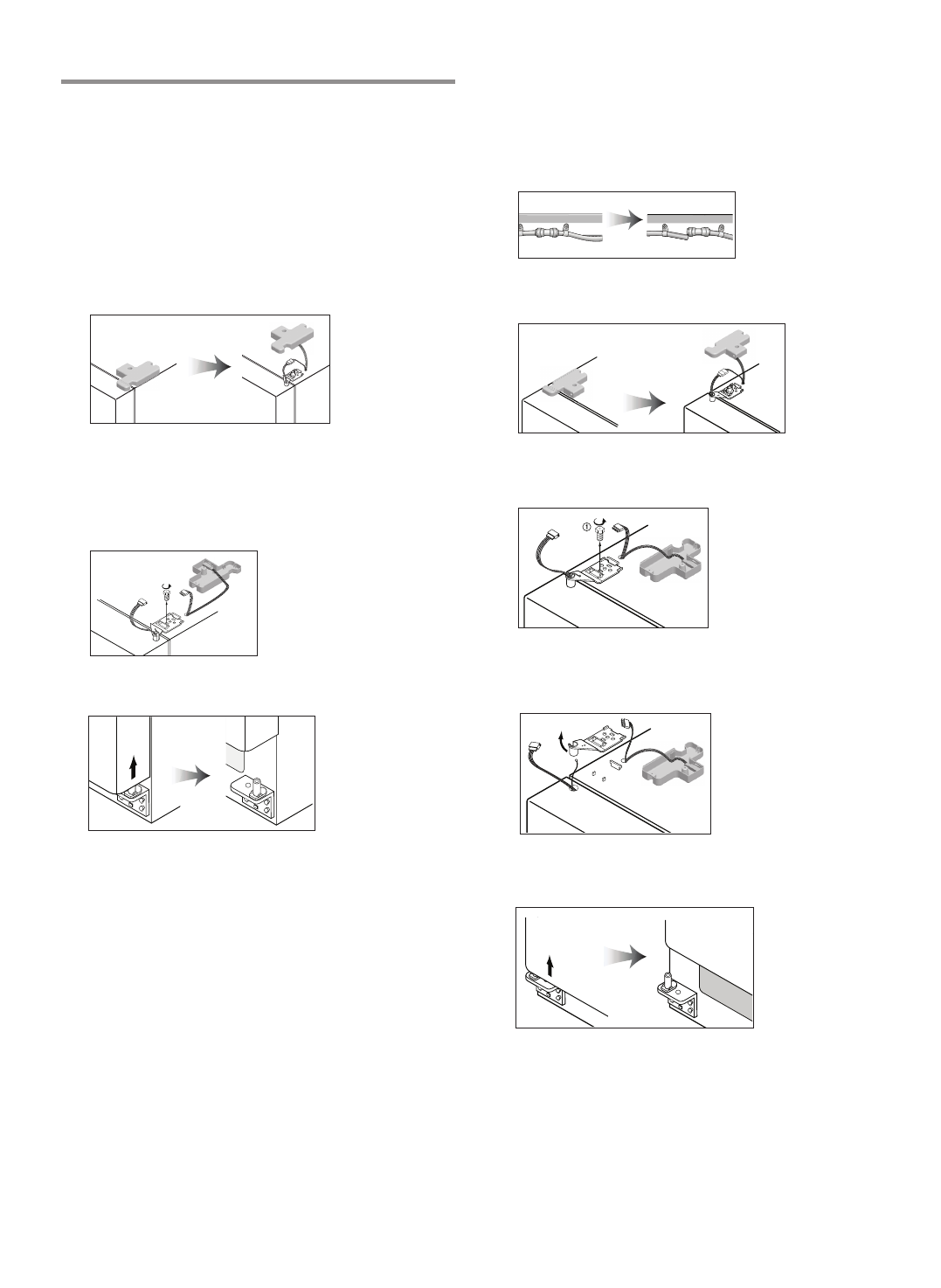 ①