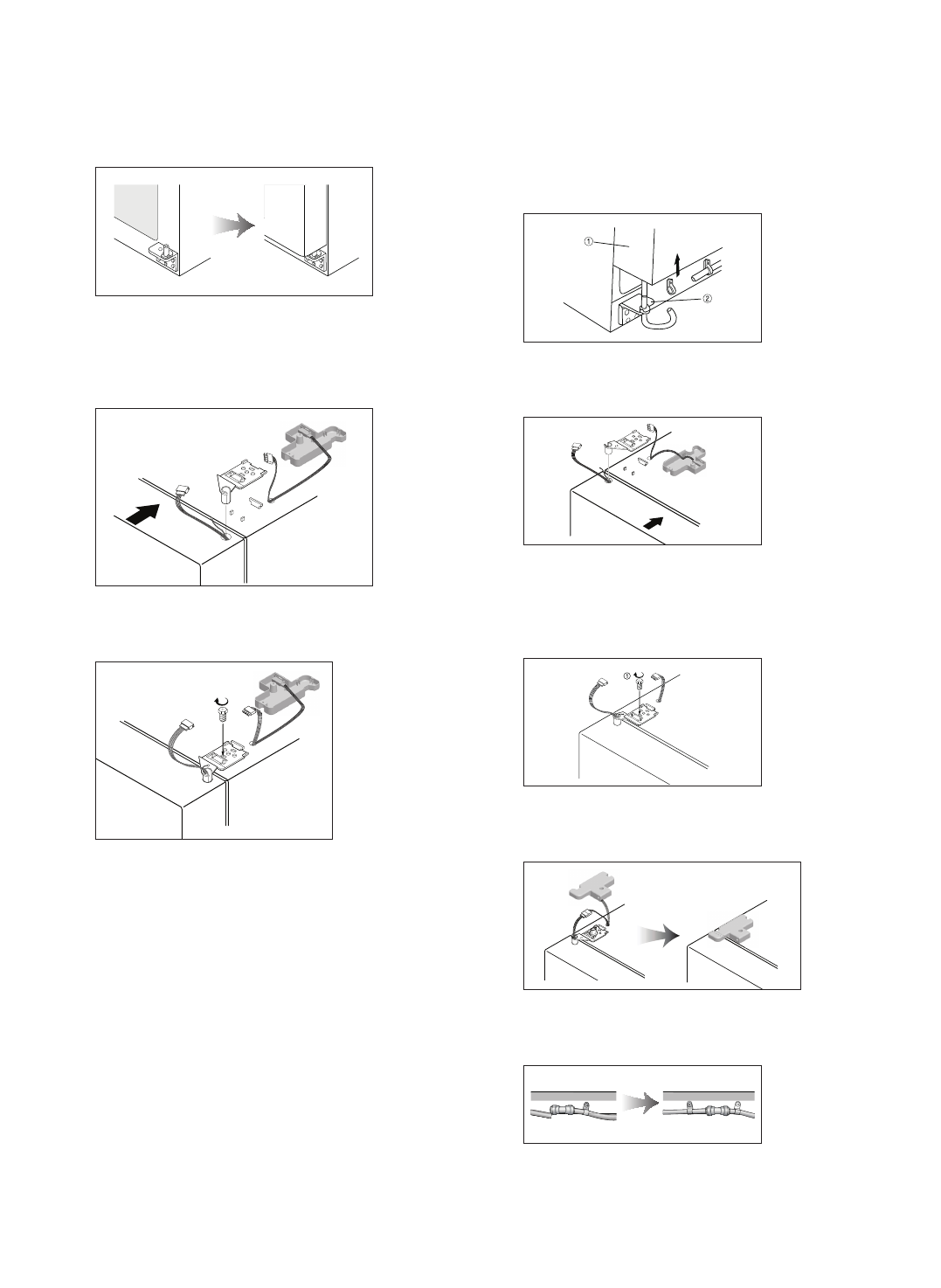 ①

②

①