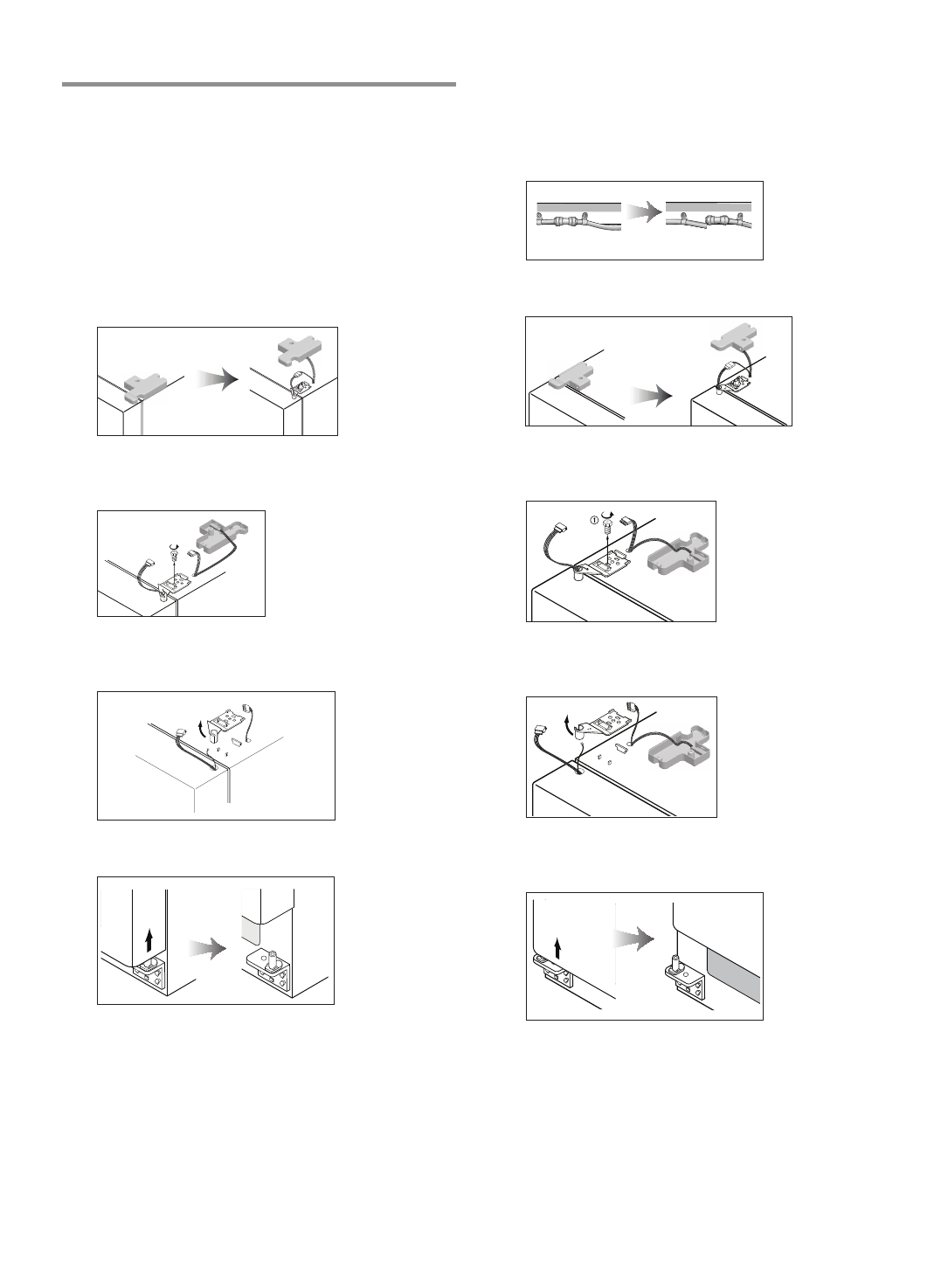 ①