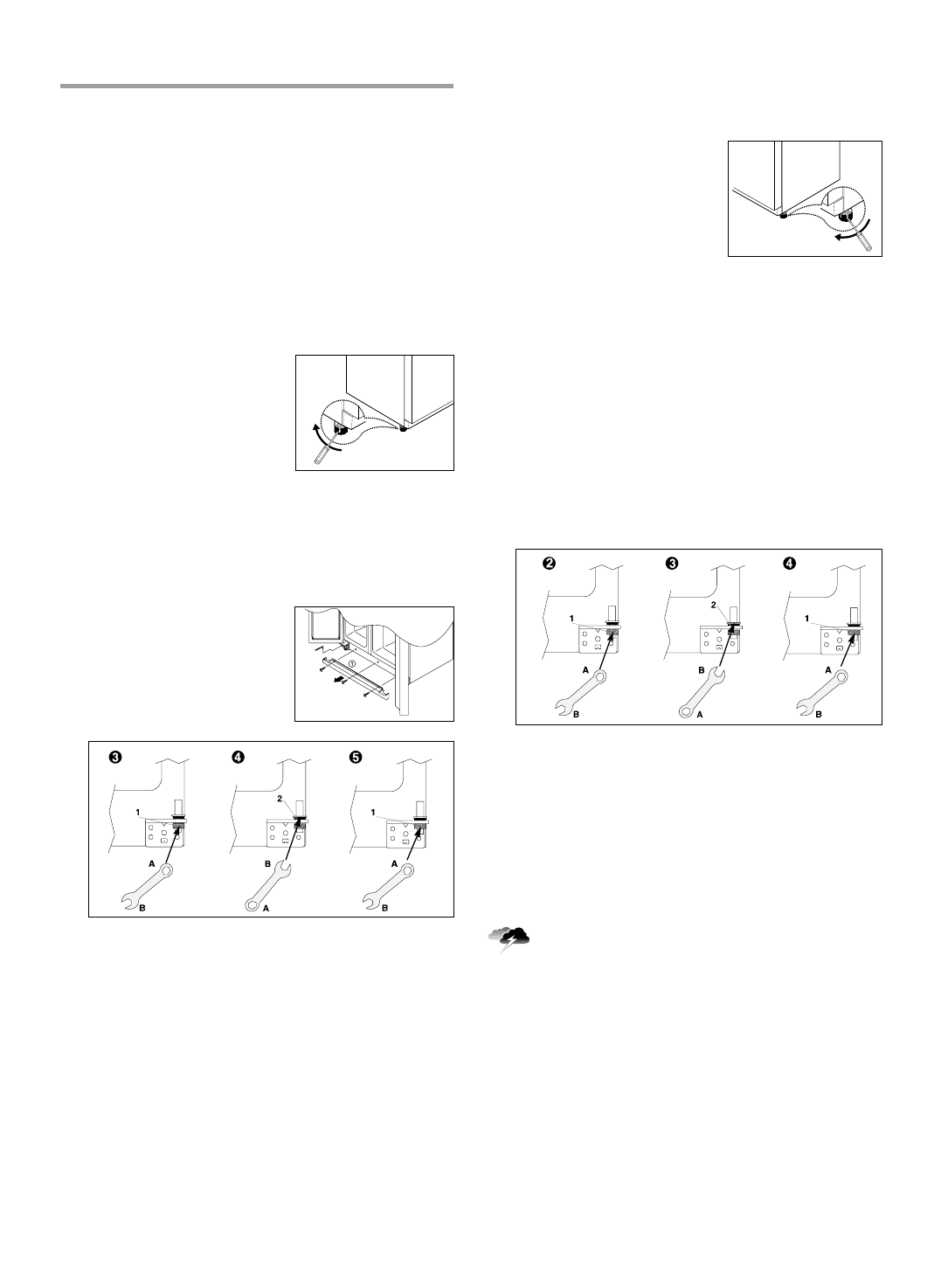 ❸

1

A

B

❹

2

B

A

❺

1

A

B

❷

1

A

B

❸

2

B

A

❹

1

A

B