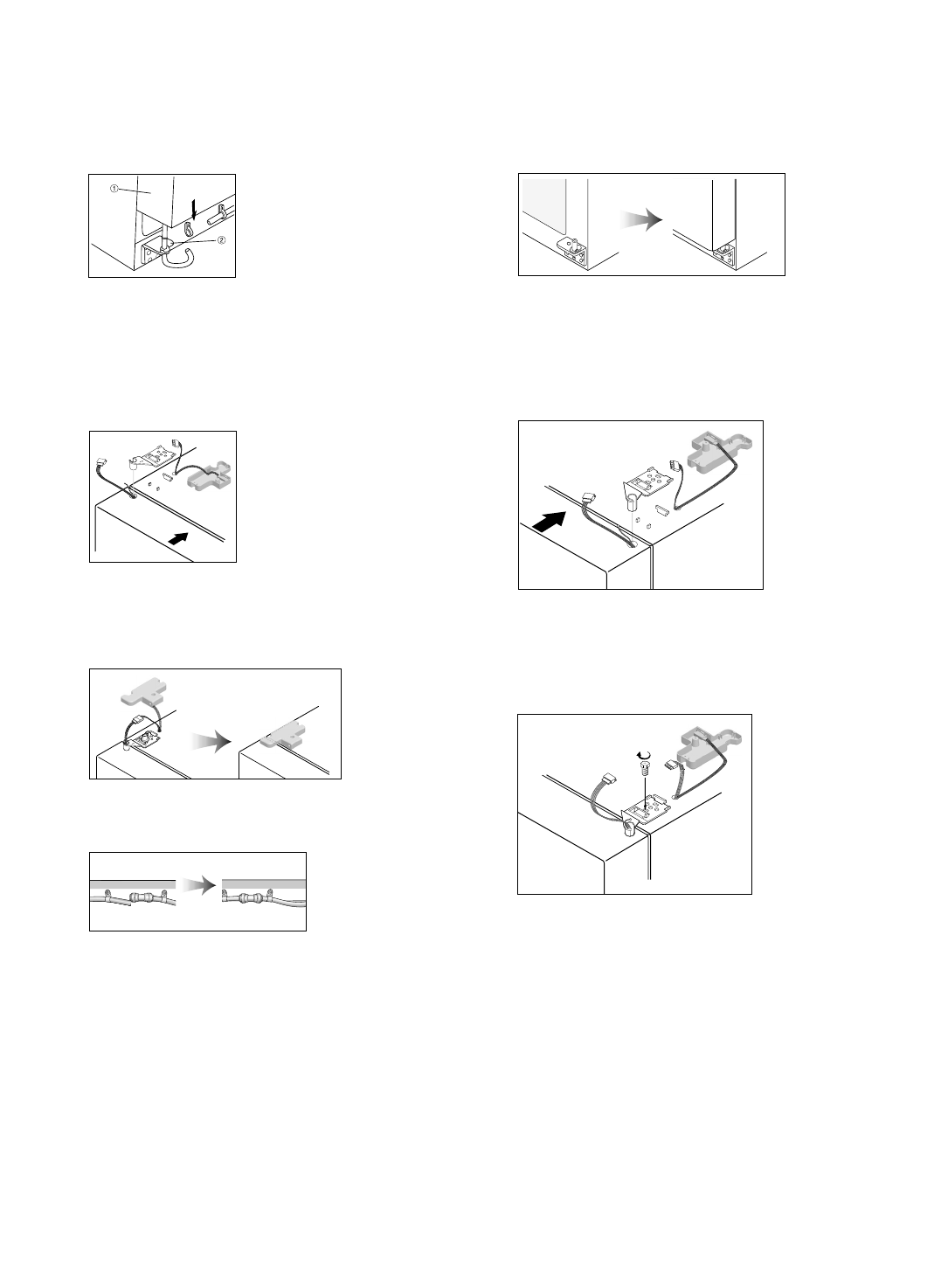 ①
②