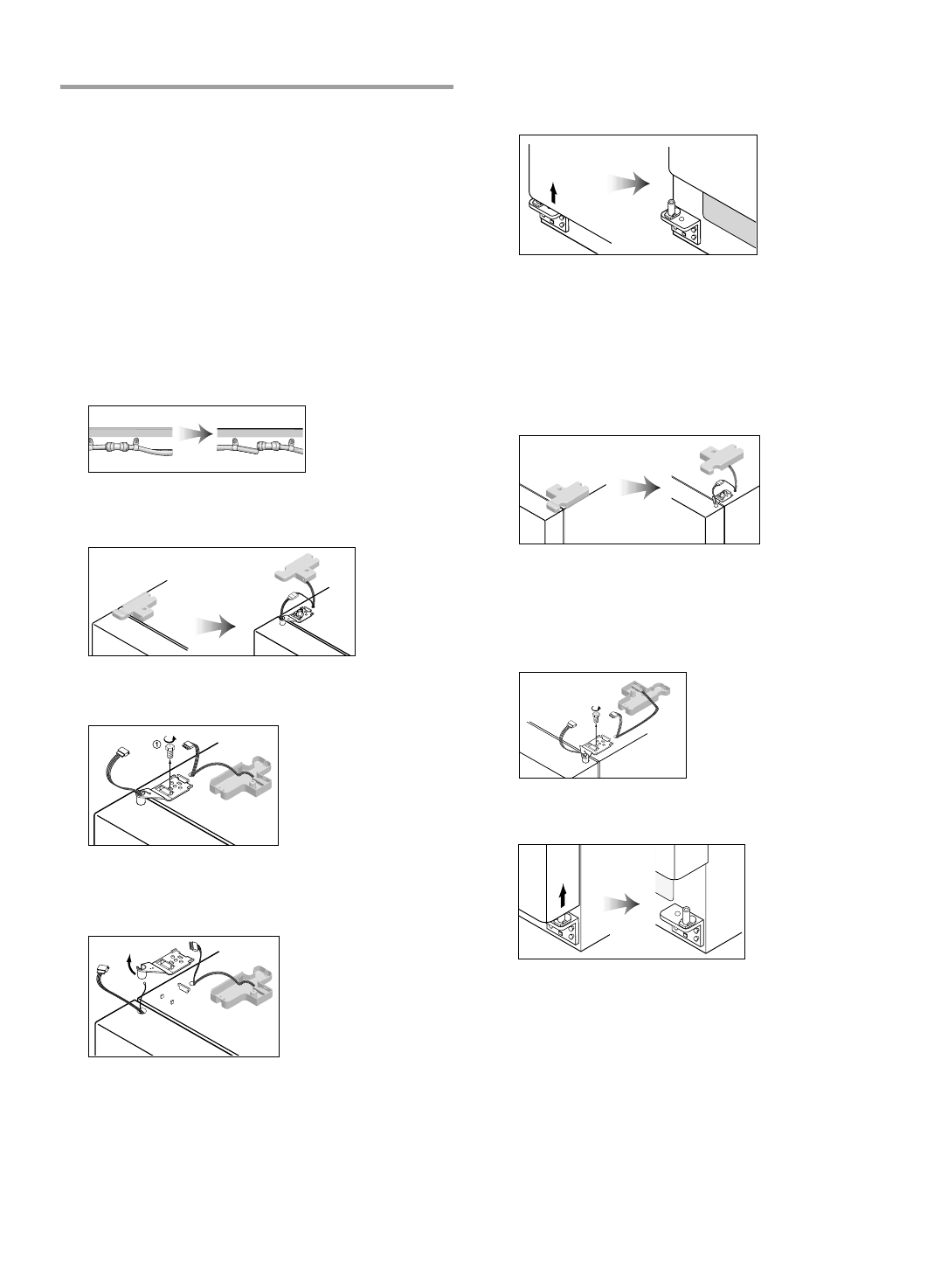 ①