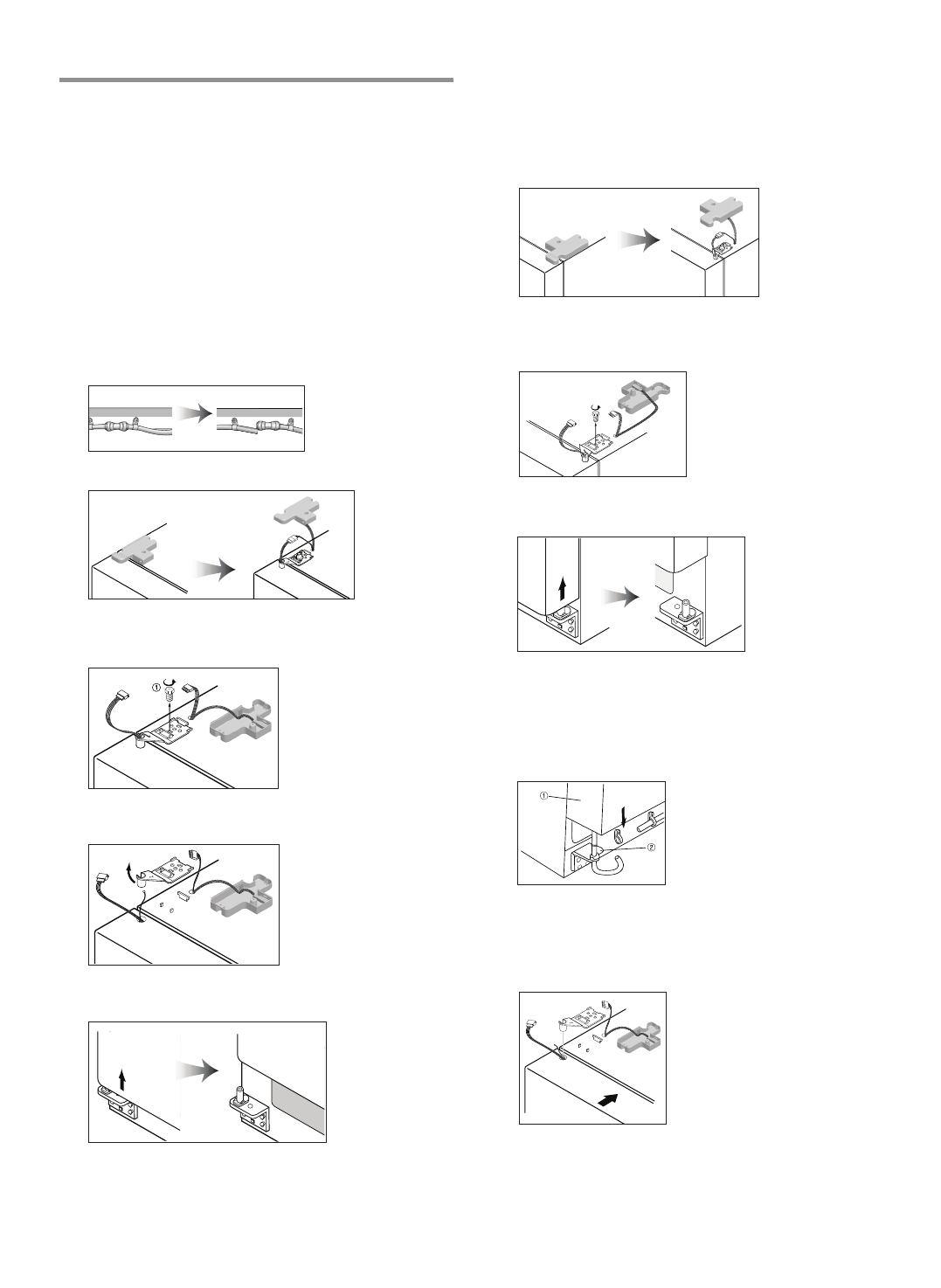 ①

①

②