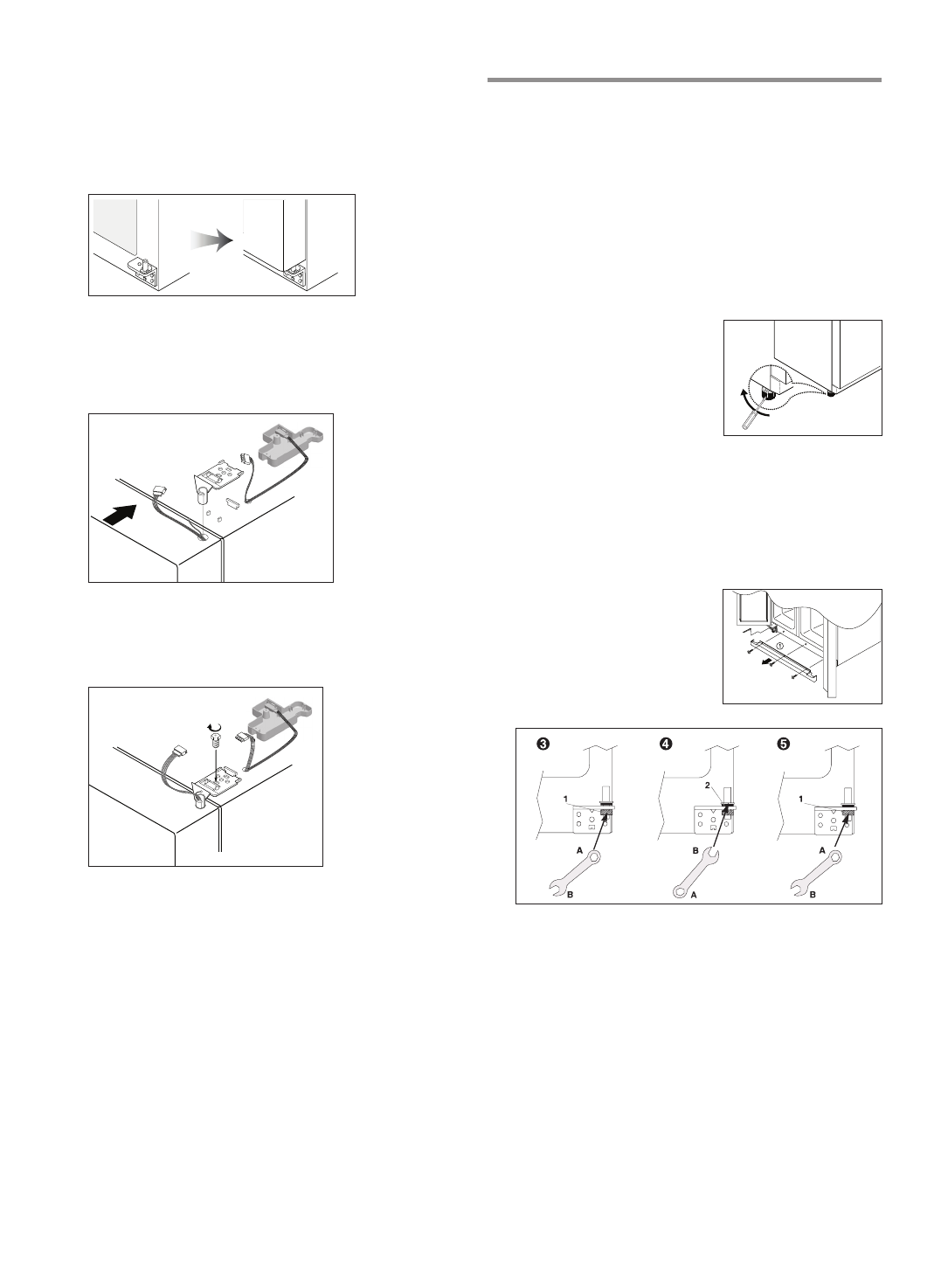 ❸

1

A

B

❹

2

B

A

❺

1

A

B