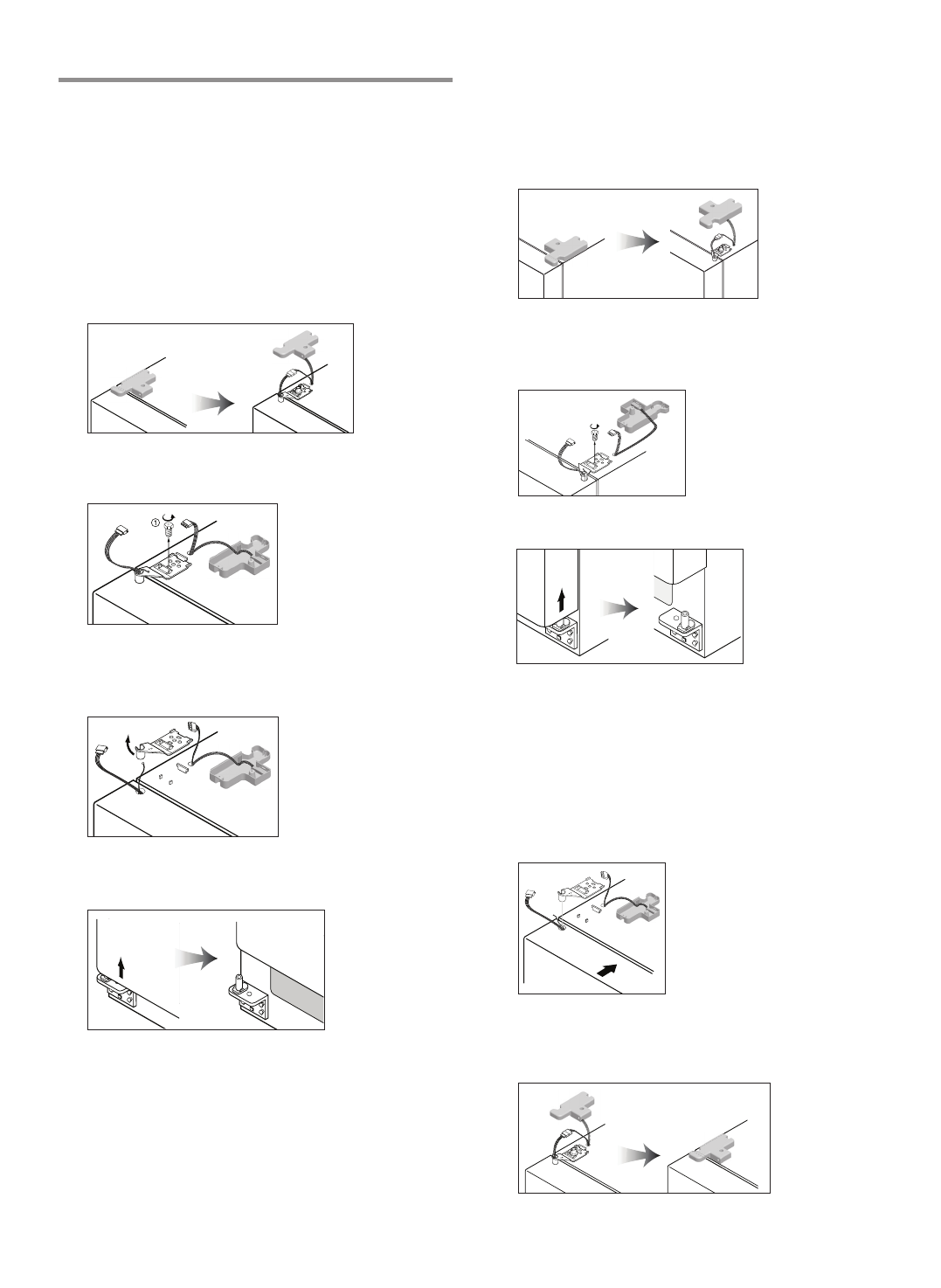 ①