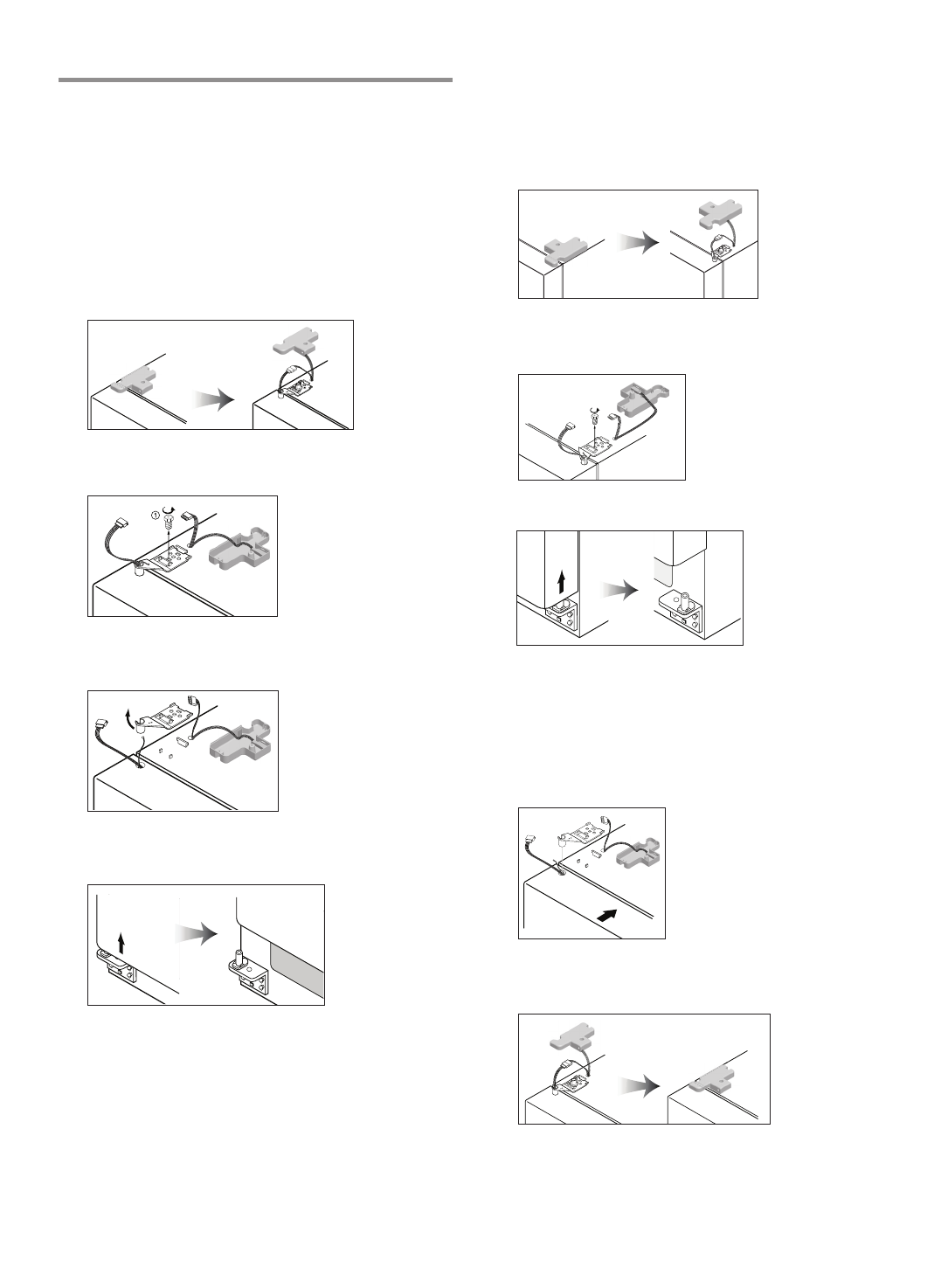 ①