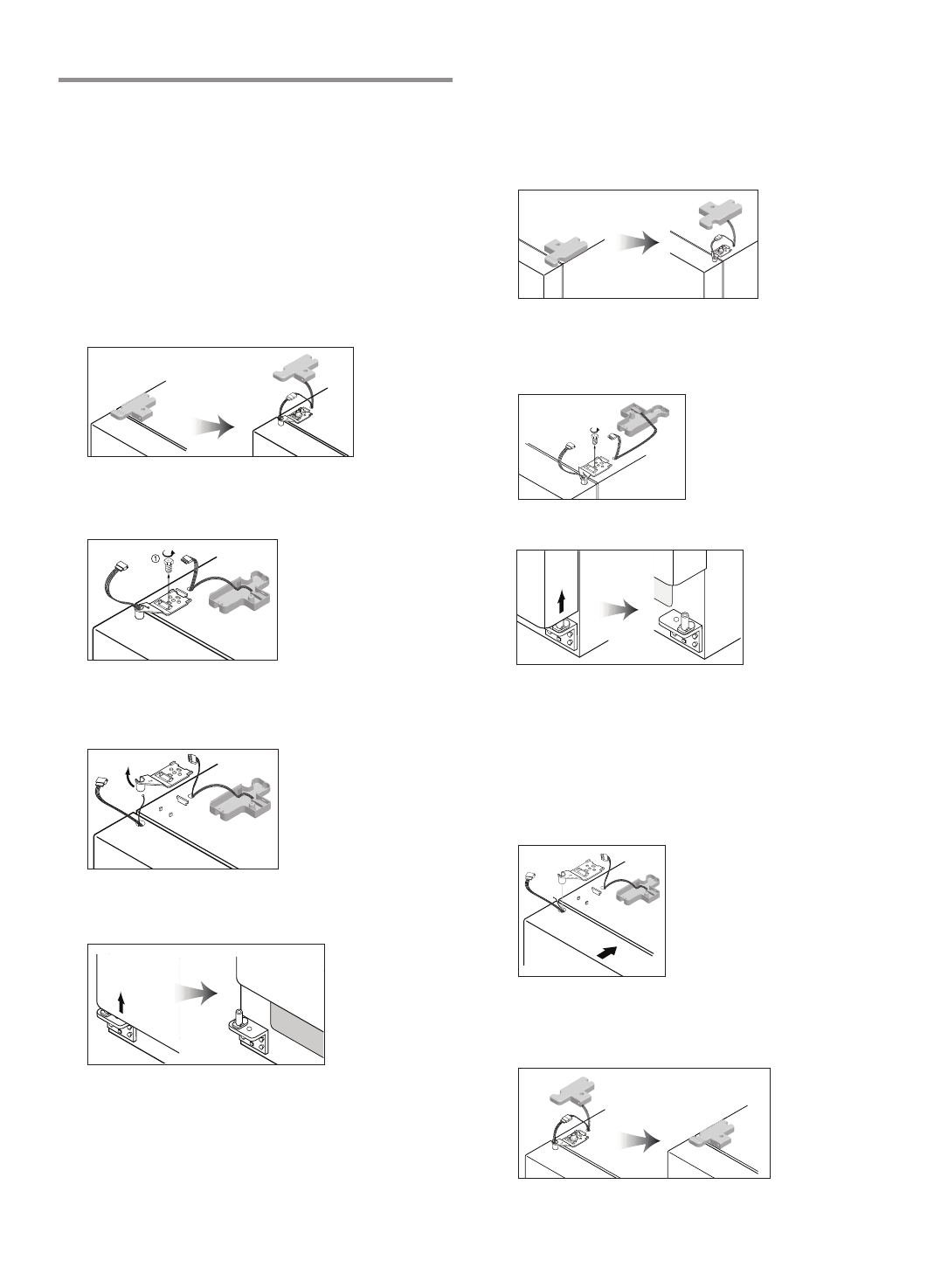 ①