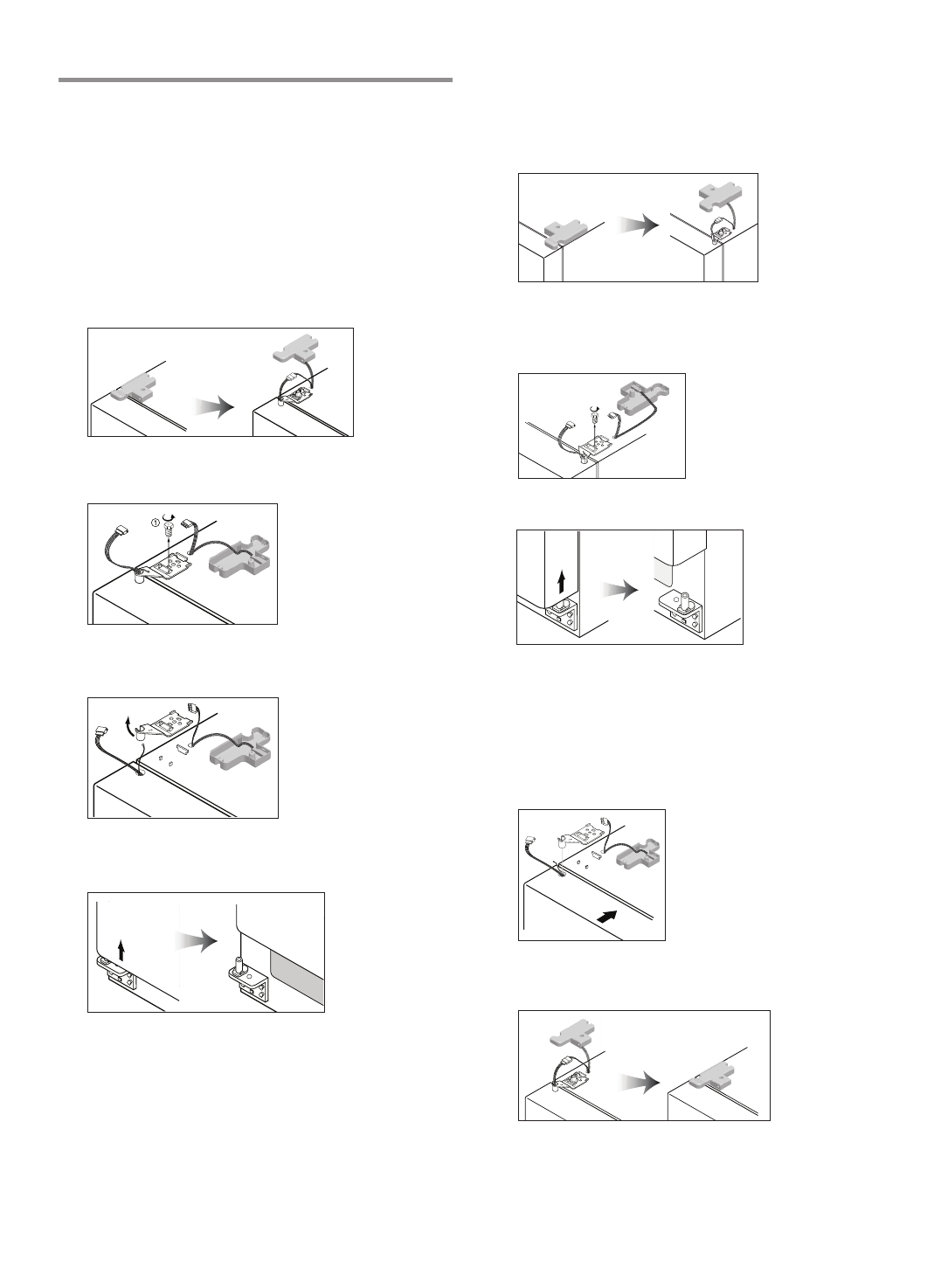 ①