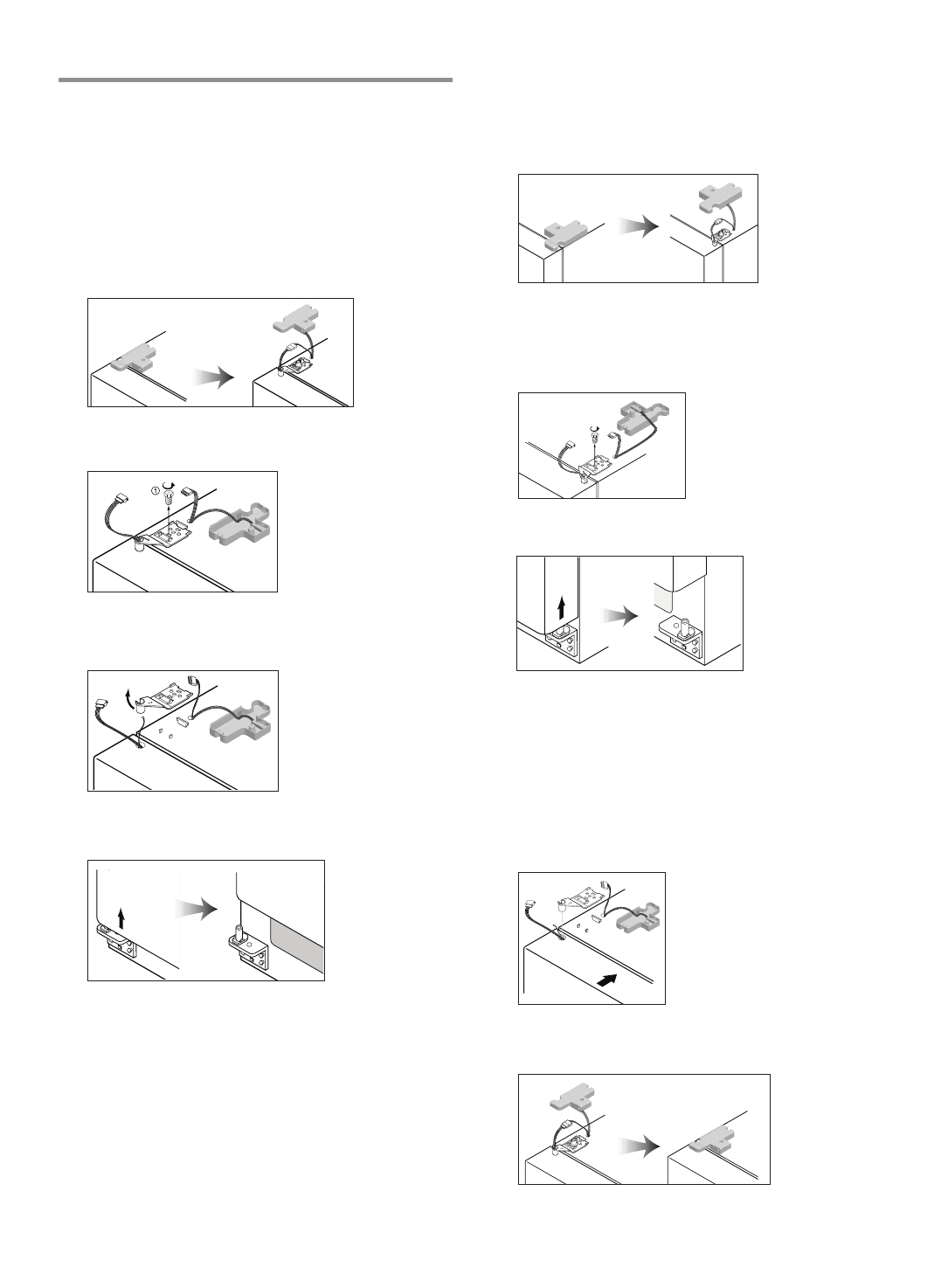 ①