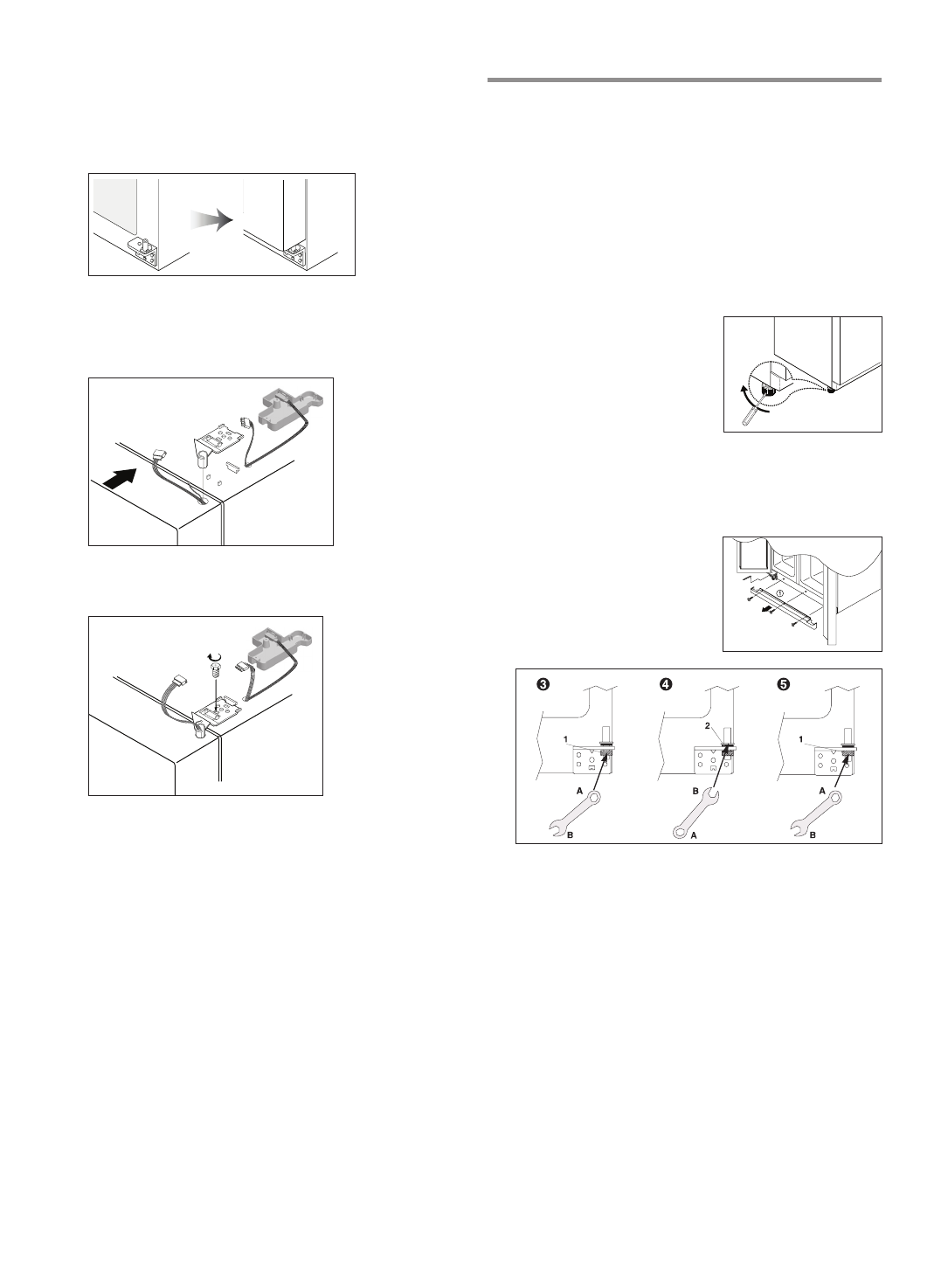 ①

❸

1

A

B

❹

2

B

A

❺

1

A

B