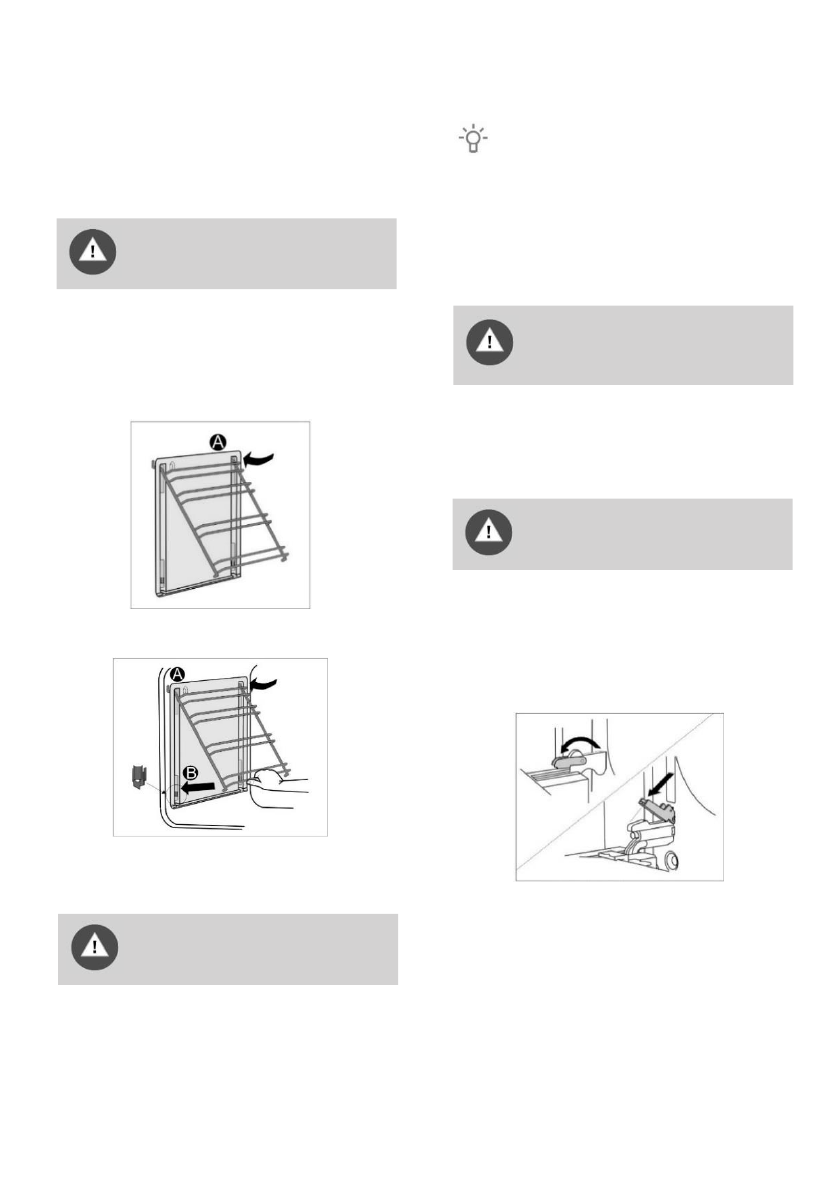 A

A

B