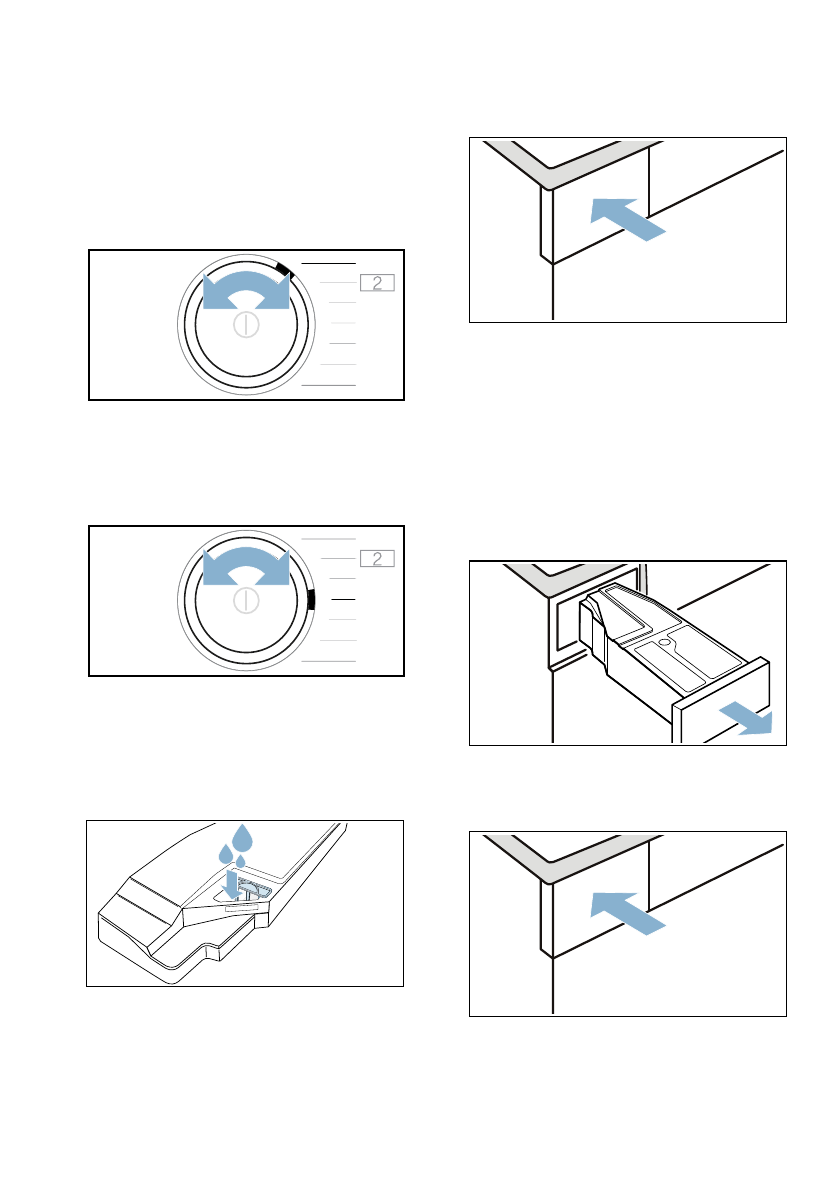 2

2