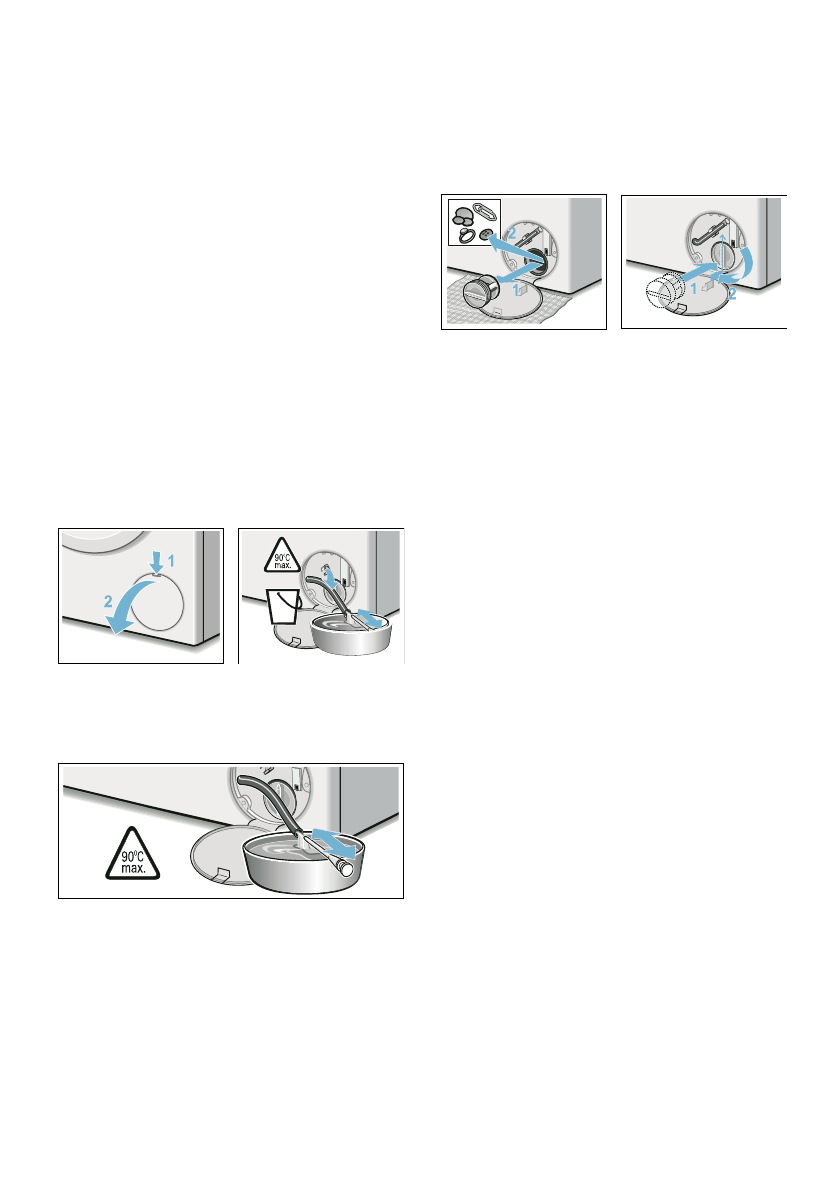 2
1

1
2

1
2

90°C max.

90°C max.