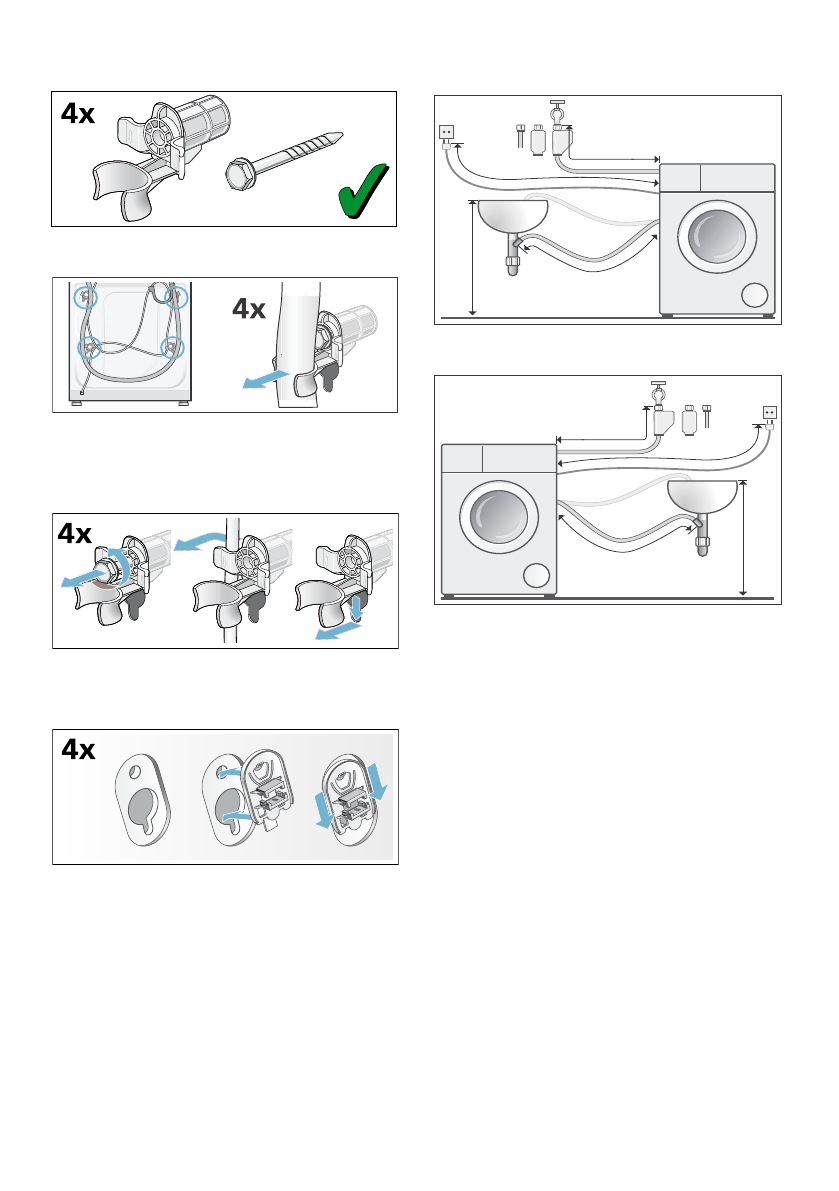 4x

4x

4x

4x