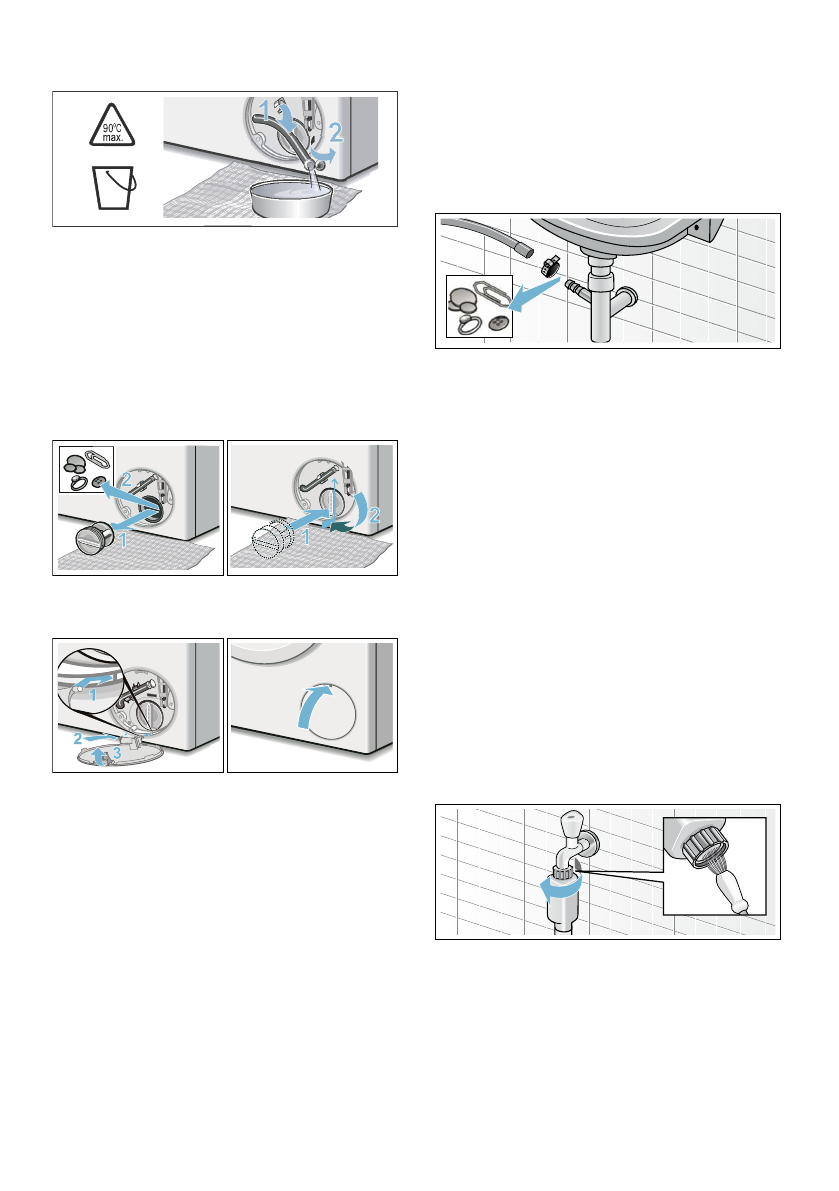 90°C max.

1
2

2
1

1
2

1
2
3