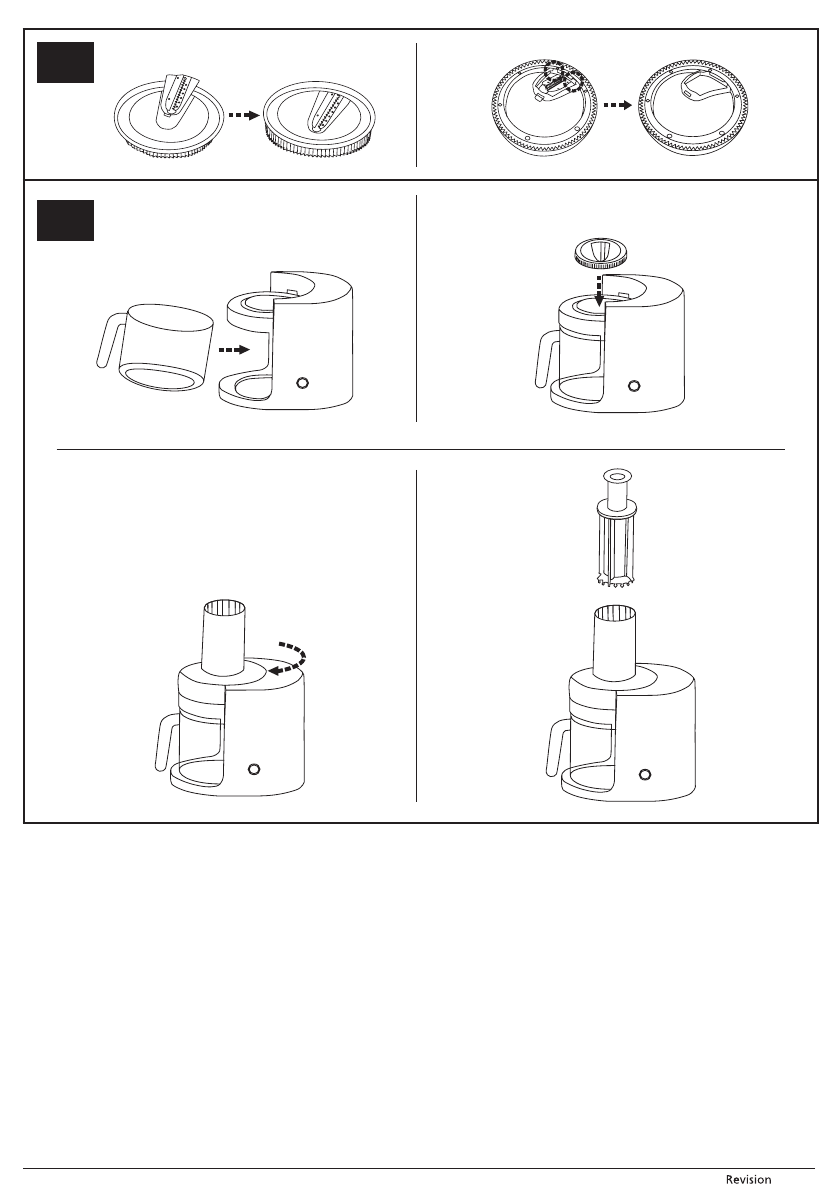 Revision