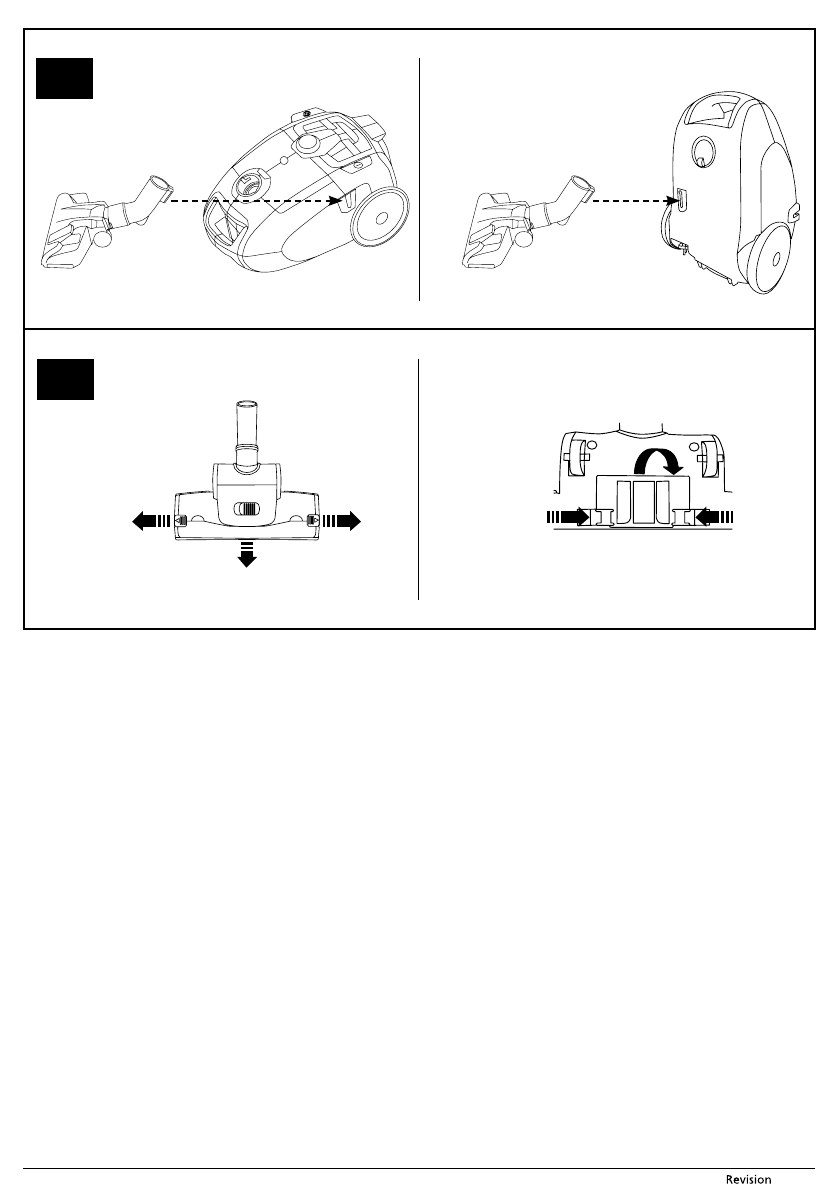 Revision