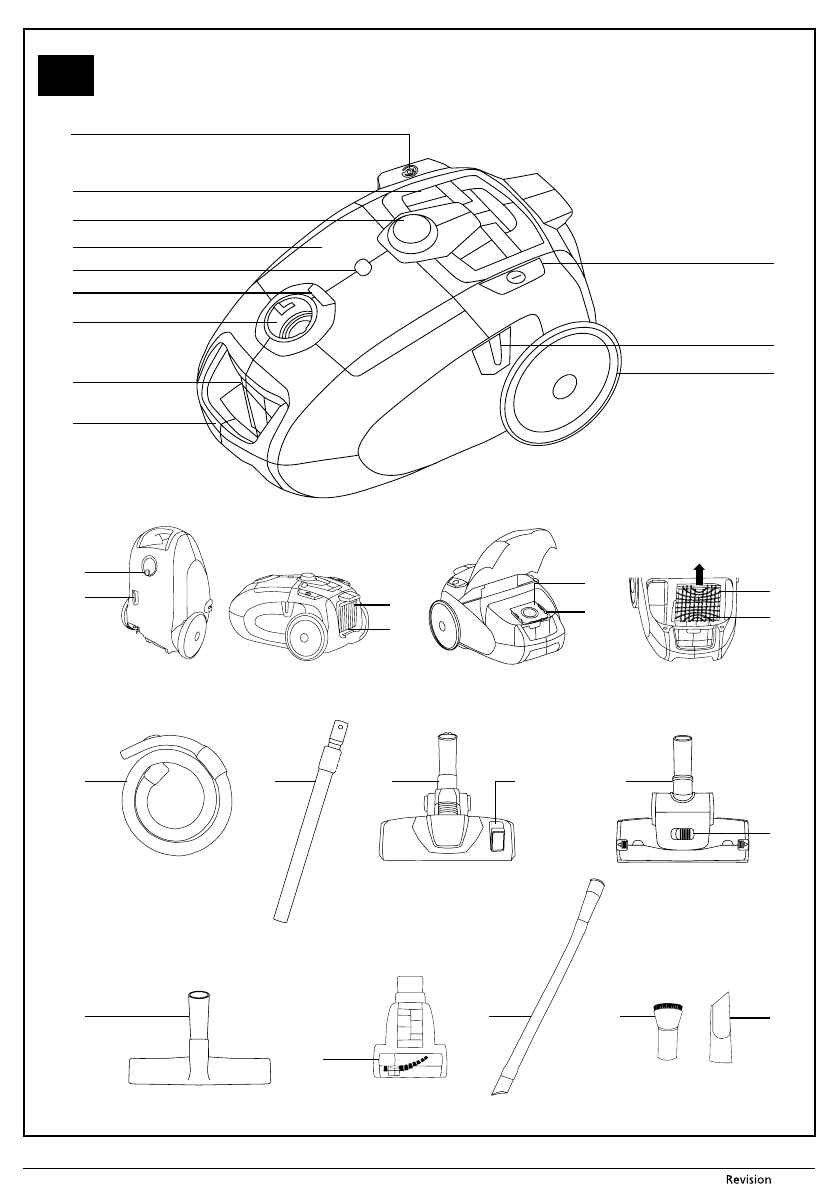 Revision