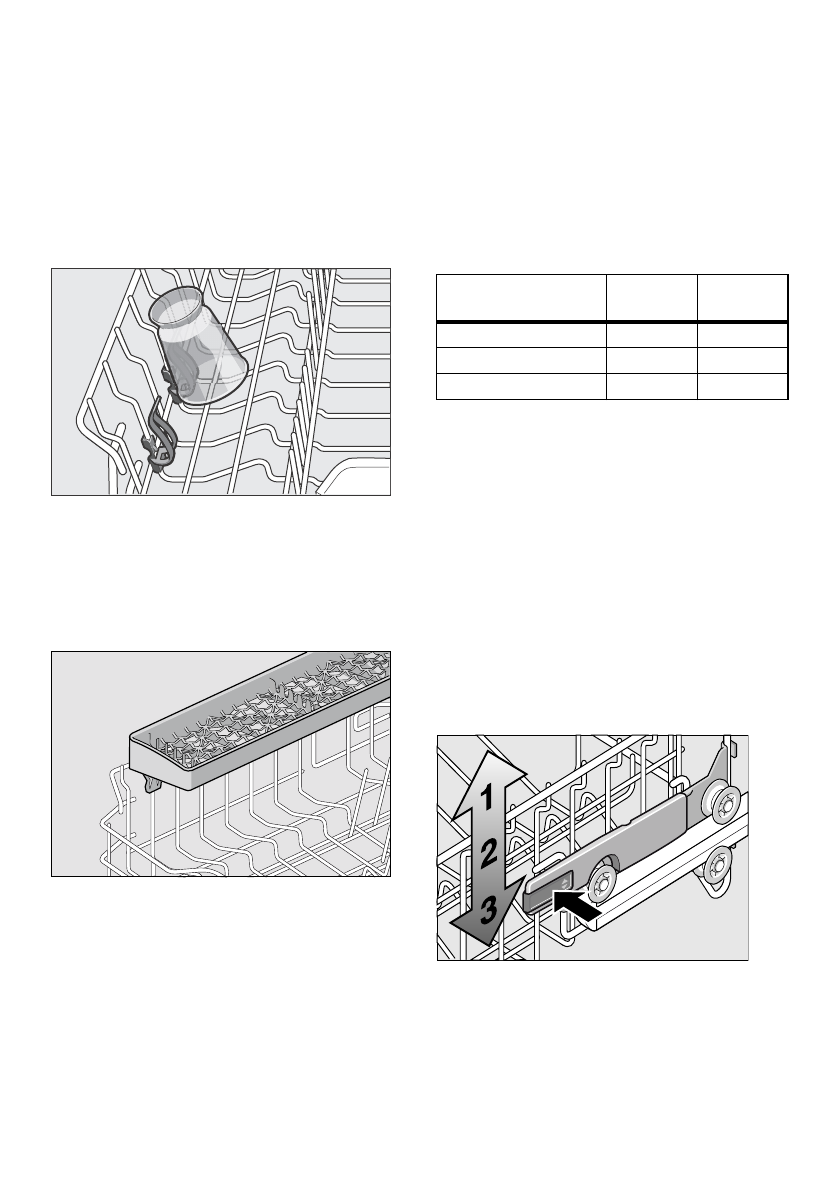 1
2
3