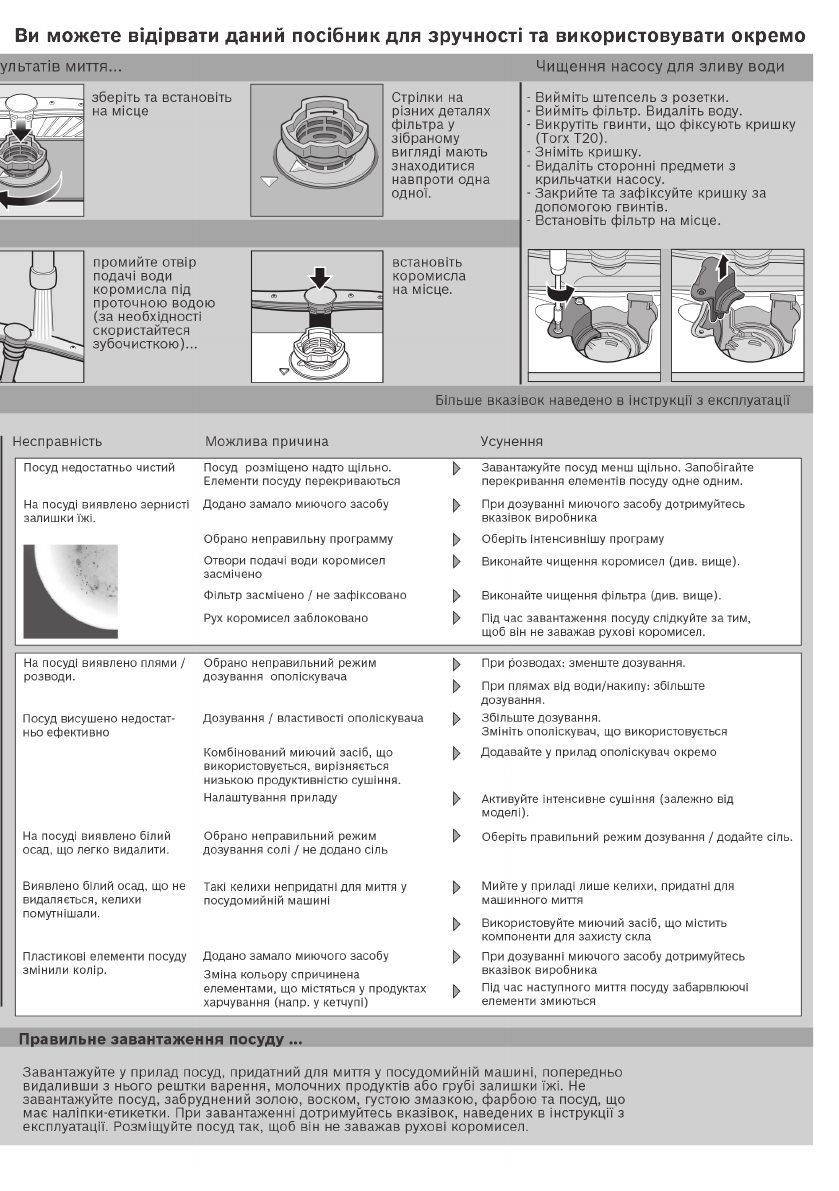 Ви можете відірвати даний посібник для зручності та використовувати окремо

ультатів миття...

зберіть та встановіть на місце

Стрілки на різних деталях фільтра у зібраному вигляді мають знаходитися навпроти одна одної.

промийте отвір подачі води коромисла під проточною водою (за необхідності скористайтеся зубочисткою)...

встановіть коромисла на місце.

Чищення насосу для зливу води

- Вийміть штепсель з розетки.
- Вийміть фільтр. Видаліть воду.
- Викрутіть гвинти, що фіксують кришку (Torx T20).
- Зніміть кришку.
- Видаліть сторонні предмети з крильчатки насосу.
- Закрийте та зафіксуйте кришку за допомогою гвинтів.
- Встановіть фільтр на місце.

Більше вказівок наведено в інструкції з експлуатації

| Несправність | Можлива причина | Усунення |
|---|---|---|
| Посуд недостатньо чистий | Посуд розміщено надто щільно. Елементи посуду перекриваються | Завантажуйте посуд менш щільно. Запобігайте перекривання елементів посуду одне одним. |
| На посуді виявлено зернисті залишки їжі. | Додано замало миючого засобу | При дозуванні миючого засобу дотримуйтесь вказівок виробника |
| | Обрано неправильну програму | Оберіть інтенсивнішу програму |
| | Отвори подачі води коромисел засмічено | Виконайте чищення коромисел (див. вище). |
| | Фільтр засмічено / не зафіксовано | Виконайте чищення фільтра (див. вище). |
| | Рух коромисел заблоковано | Під час завантаження посуду слідкуйте за тим, щоб він не заважав рухові коромисел. |
| На посуді виявлено плями / розводи. | Обрано неправильний режим дозування ополіскувача | При розводах: зменште дозування. |
| | | При плямах від води/накипу: збільште дозування. |
| Посуд висушено недостатньо ефективно | Дозування / властивості ополіскувача | Збільште дозування. Змініть ополіскувач, що використовується |
| | Комбінований миючий засіб, що використовується, вирізняється низькою продуктивністю сушіння. | Додавайте у прилад ополіскувач окремо |
| | Налаштування приладу | Активуйте інтенсивне сушіння (залежно від моделі). |
| На посуді виявлено білий осад, що легко видалити. | Обрано неправильний режим дозування солі / не додано сіль | Оберіть правильний режим дозування / додайте сіль. |
| Виявлено білий осад, що не видаляється, келихи помутнішали. | Такі келихи непридатні для миття у посудомийній машині | Мийте у приладі лише келихи, придатні для машинного миття |
| | | Використовуйте миючий засіб, що містить компоненти для захисту скла |
| Пластикові елементи посуду змінили колір. | Додано замало миючого засобу | При дозуванні миючого засобу дотримуйтесь вказівок виробника |
| | Зміна кольору спричинена елементами, що містяться у продуктах харчування (напр. у кетчупі) | Під час наступного миття посуду забарвлюючі елементи змиються |

Правильне завантаження посуду ...

Завантажуйте у прилад посуд, придатний для миття у посудомийній машині, попередньо видаливши з нього рештки варення, молочних продуктів або грубі залишки їжі. Не завантажуйте посуд, забруднений золою, воском, густою змазкою, фарбою та посуд, що має наліпки-етикетки. При завантаженні дотримуйтесь вказівок, наведених в інструкції з експлуатації. Розміщуйте посуд так, щоб він не заважав рухові коромисел.