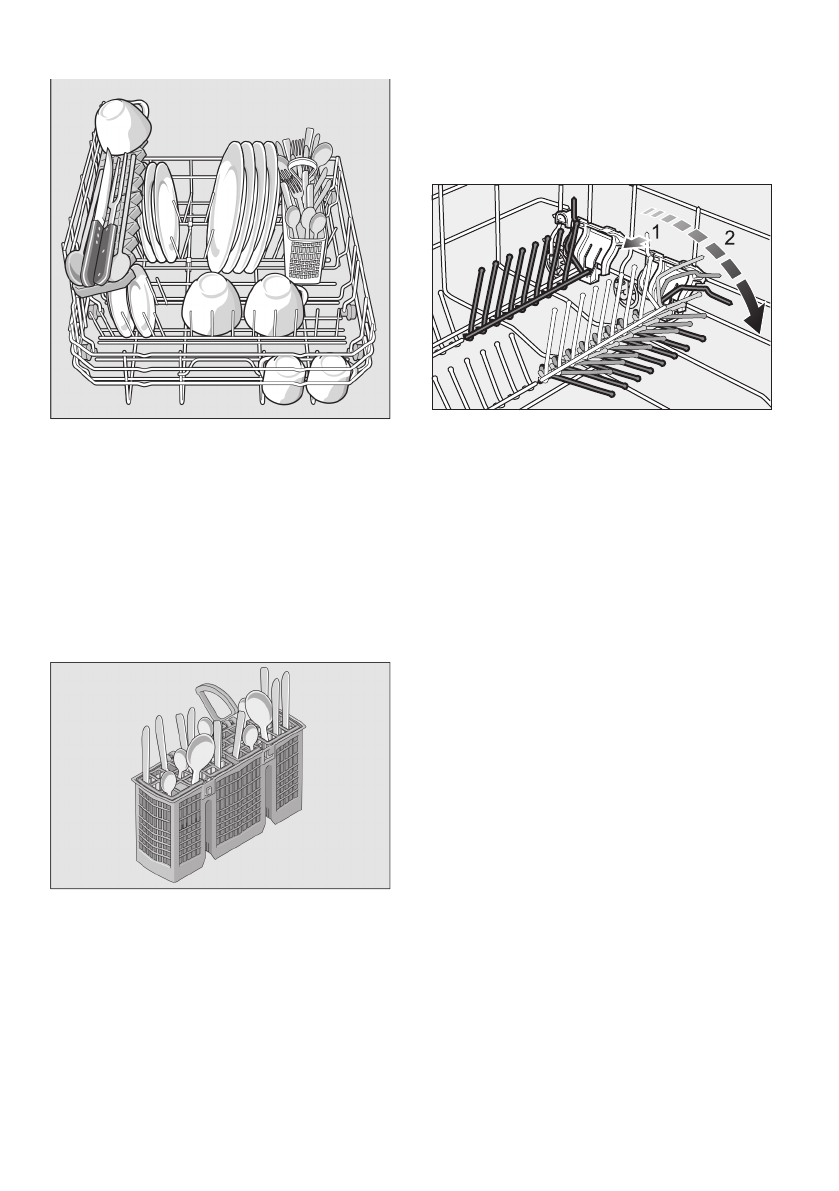 1
2